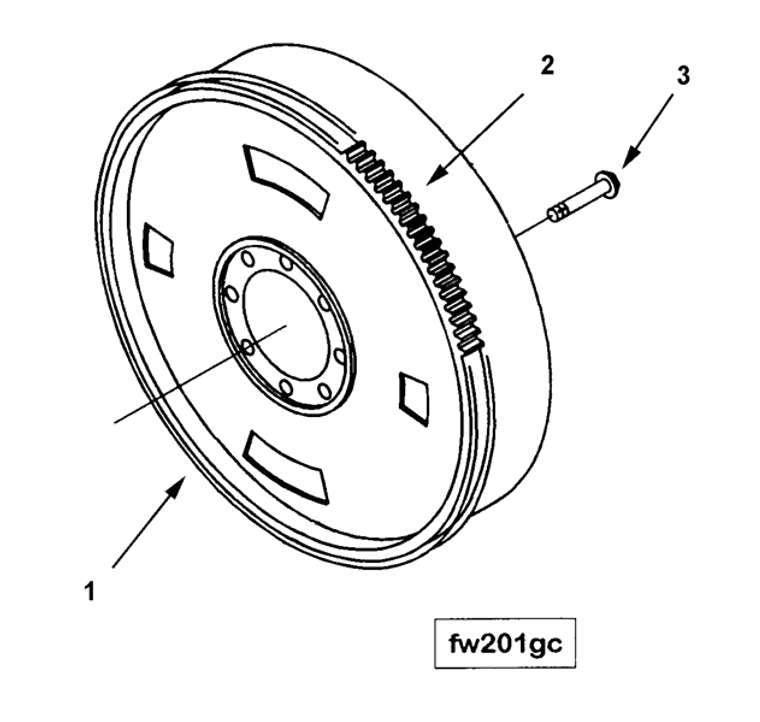 2
3
1
fw201gc