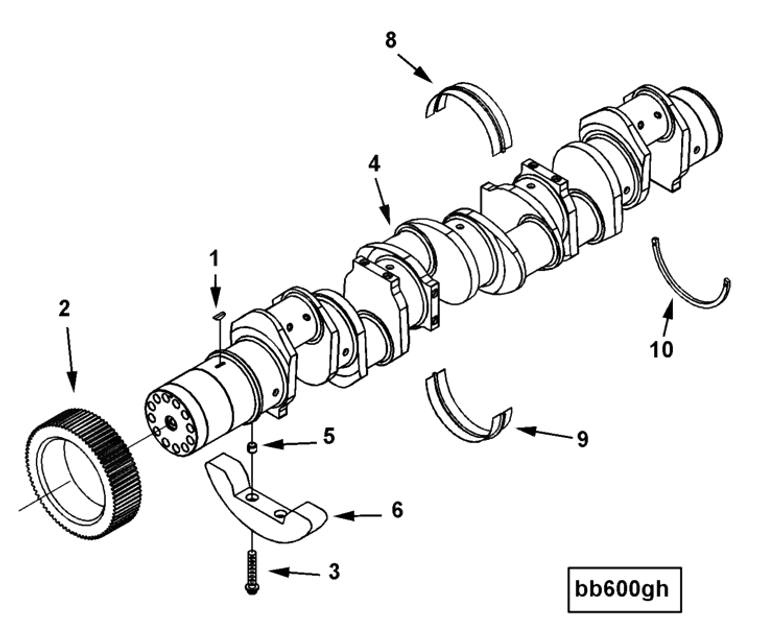 8
4
1
2
10
5
9
6
3
bb600gh