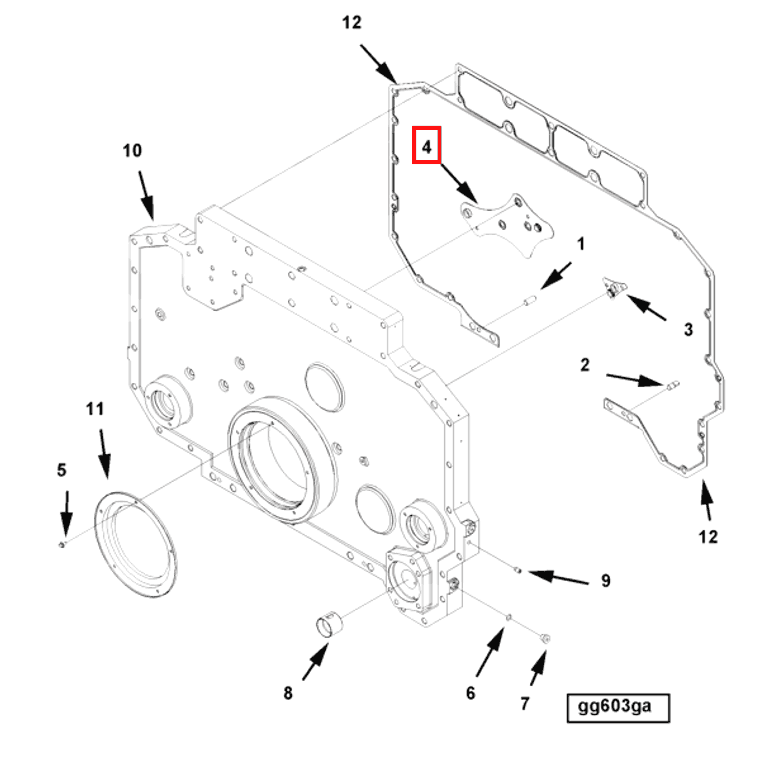 12
10
4
1
3
2
11
5
12
9
8
6
7
gg603ga