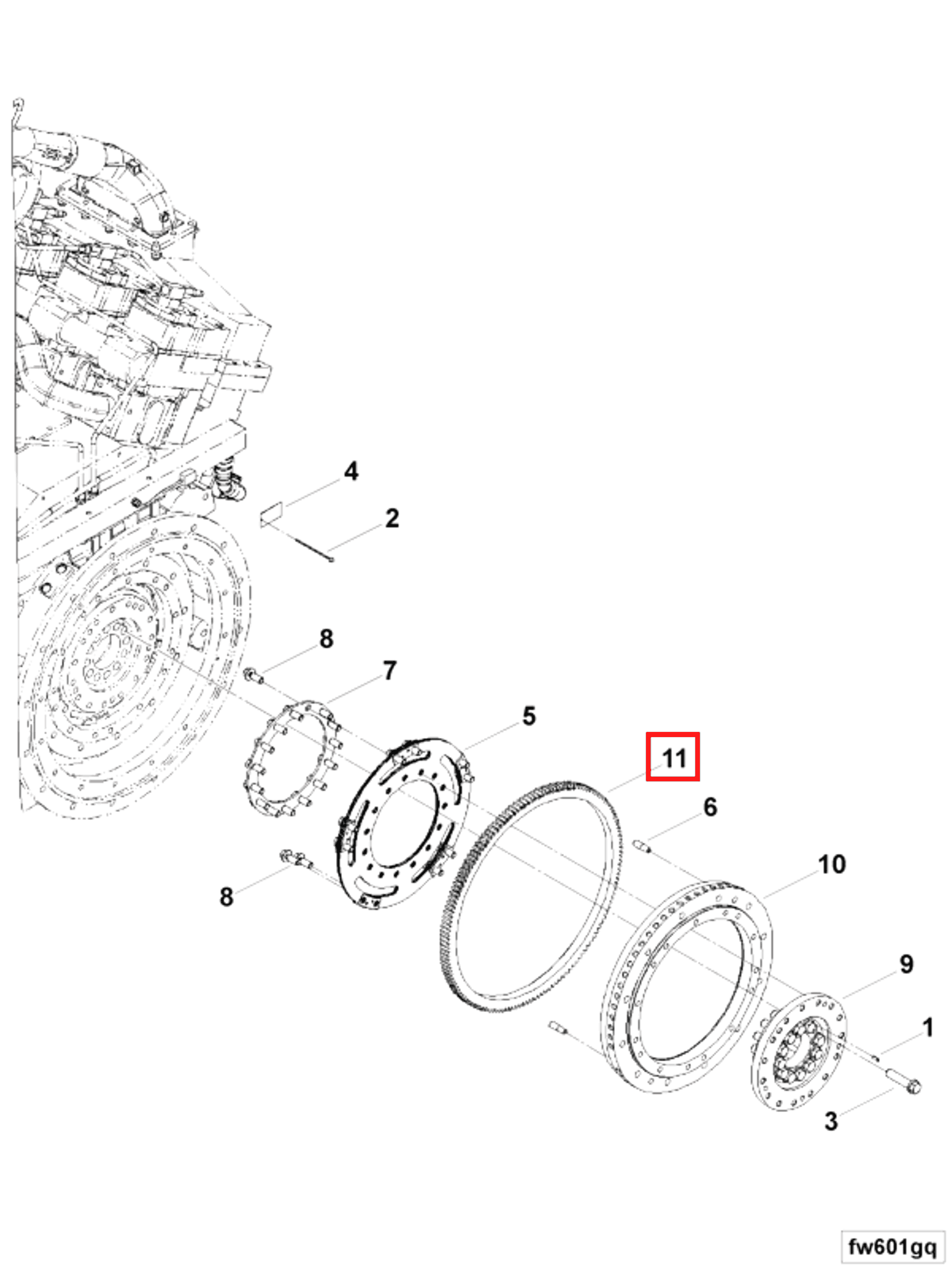 4
2
8
7
5
11
6
10
8
9
1
3
fw601gq