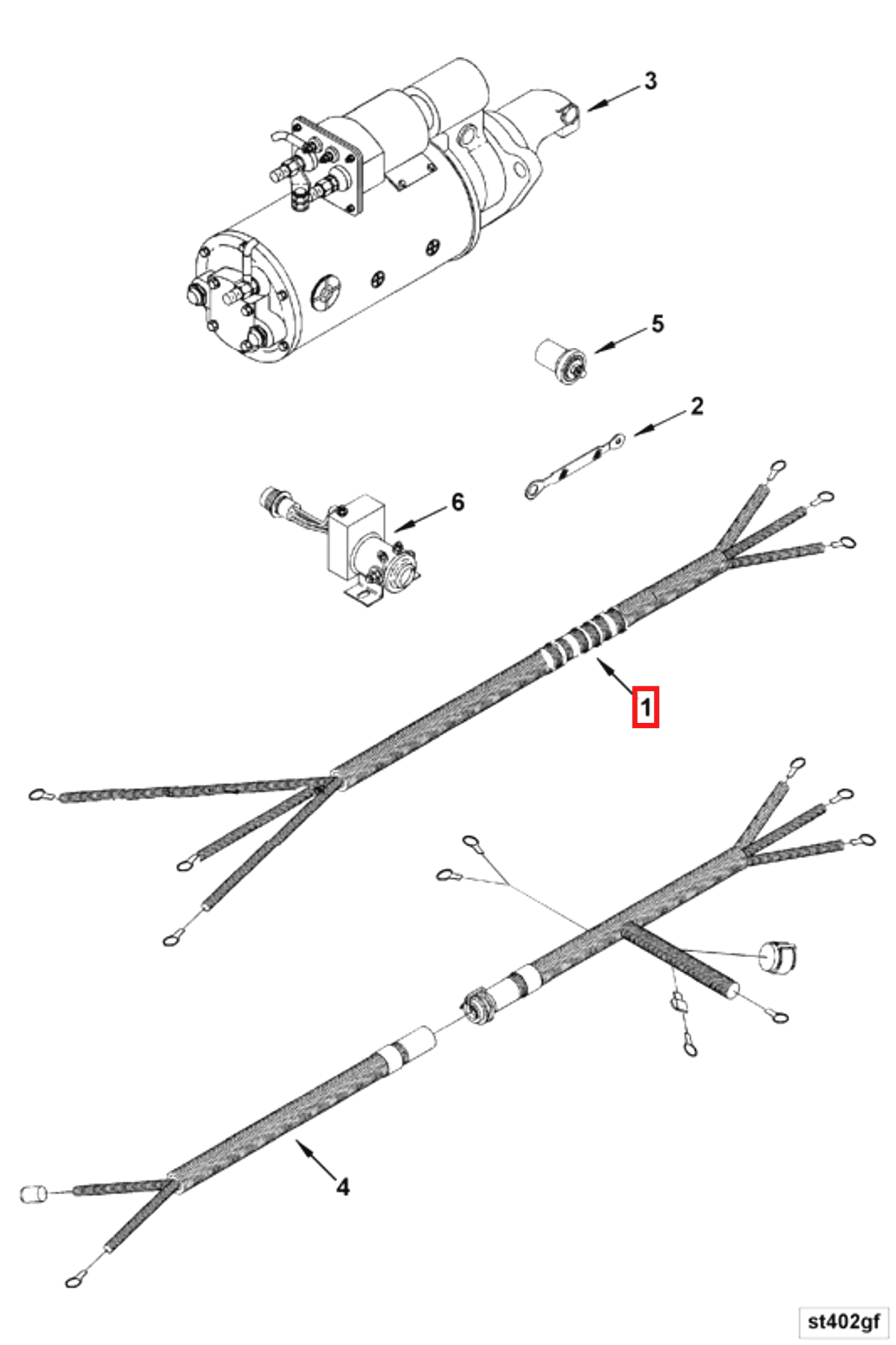 3

5

2

6

1

4

st402gf