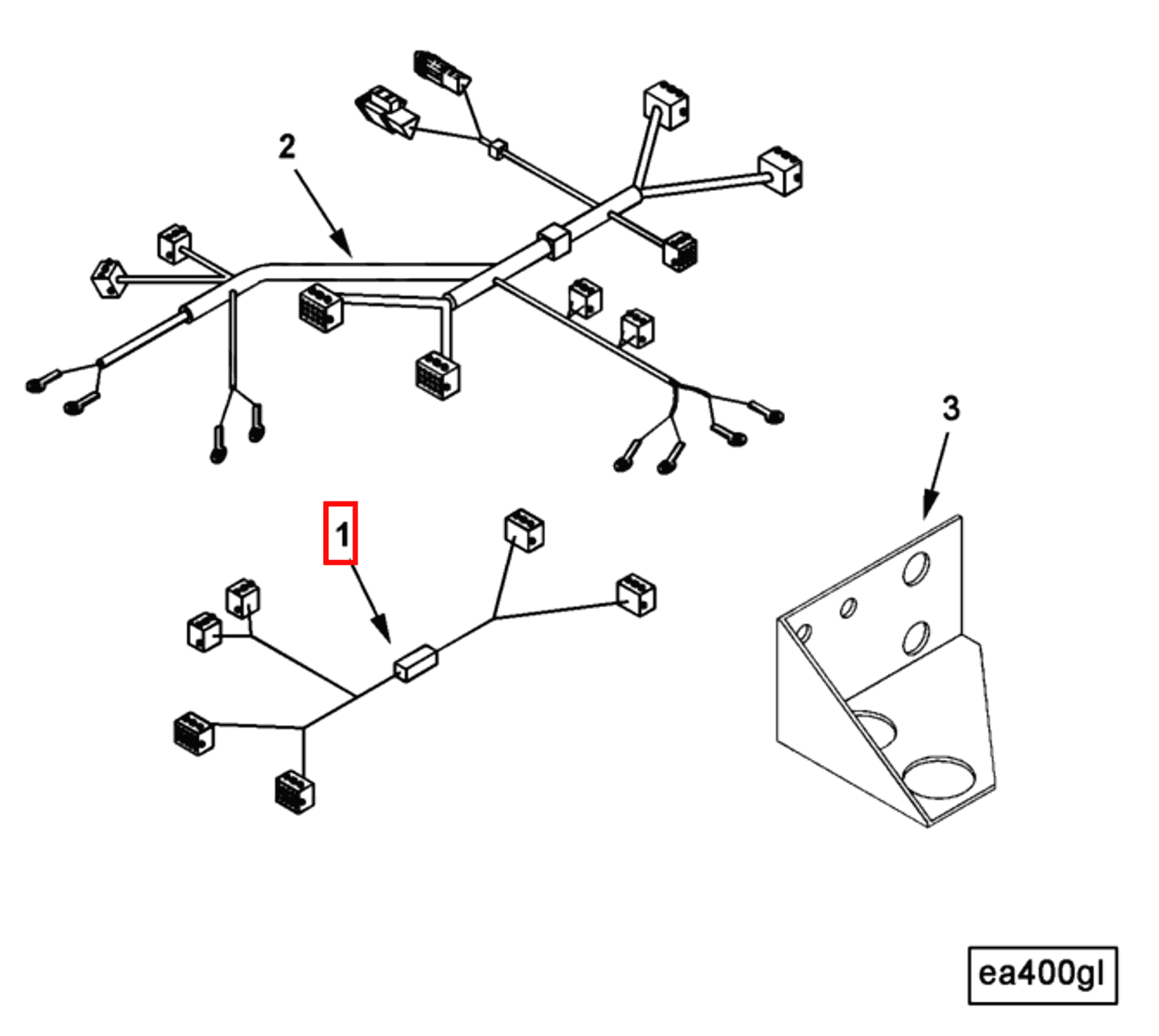 2

3

1

ea400gl