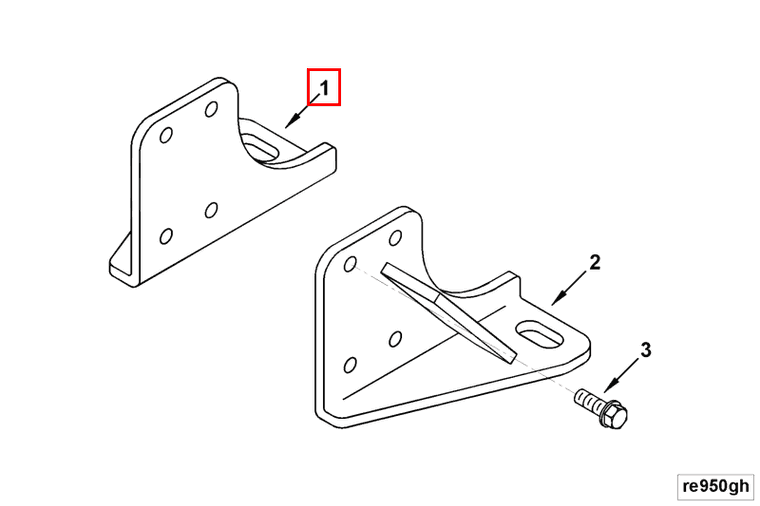 1
2
3
re950gh