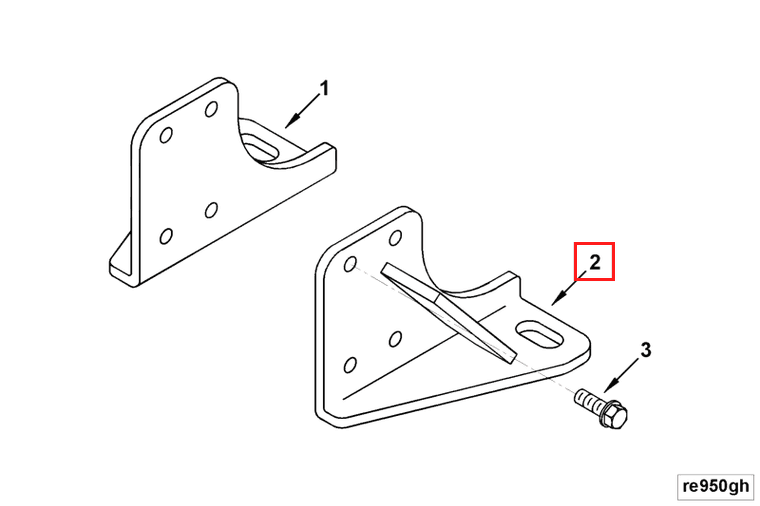 1
2
3
re950gh