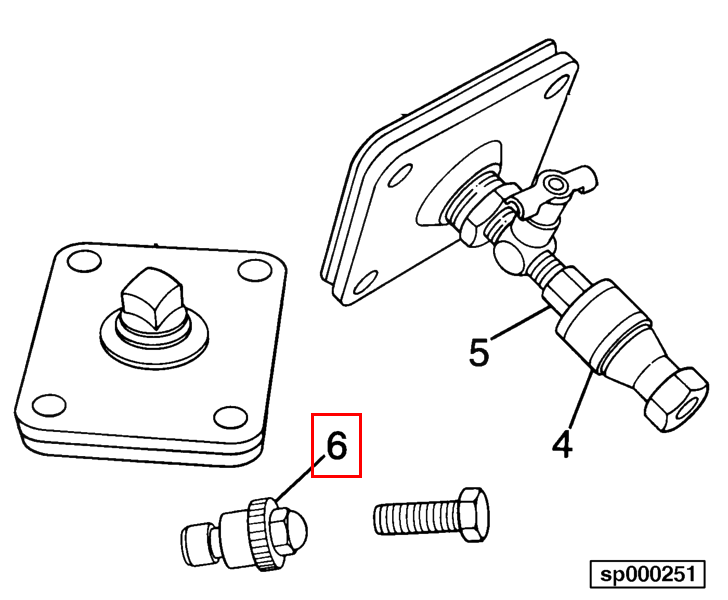 5

4

6

sp000251