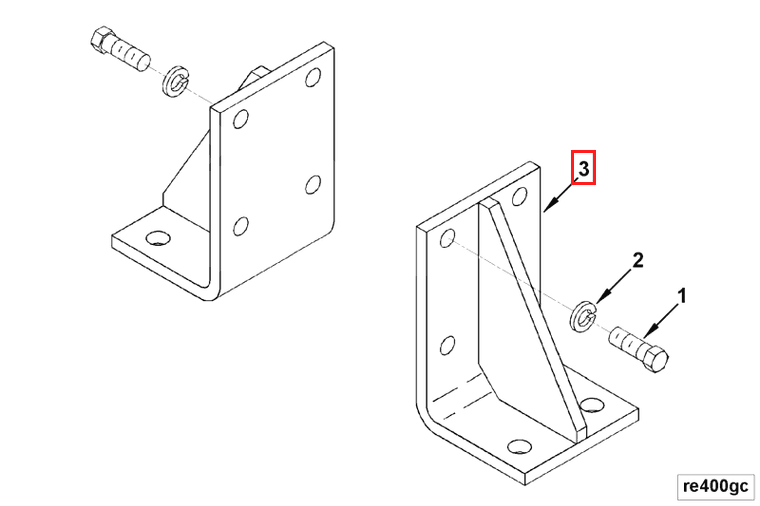 3
2
1
re400gc