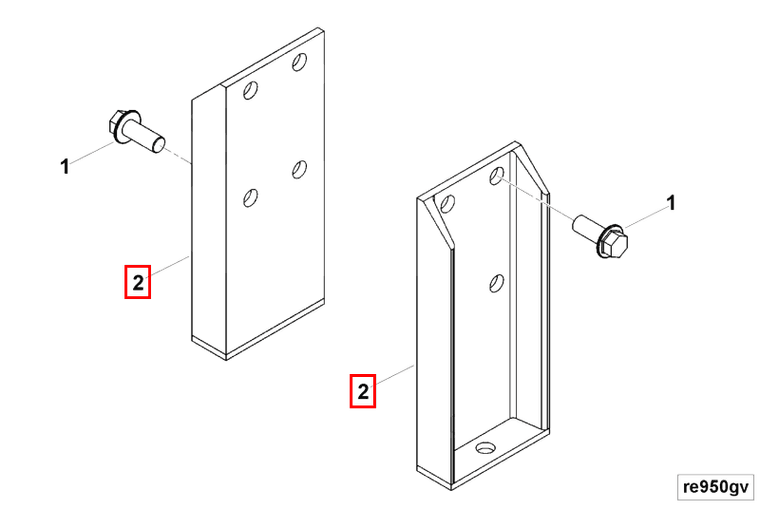 1

2

1

2

re950gv