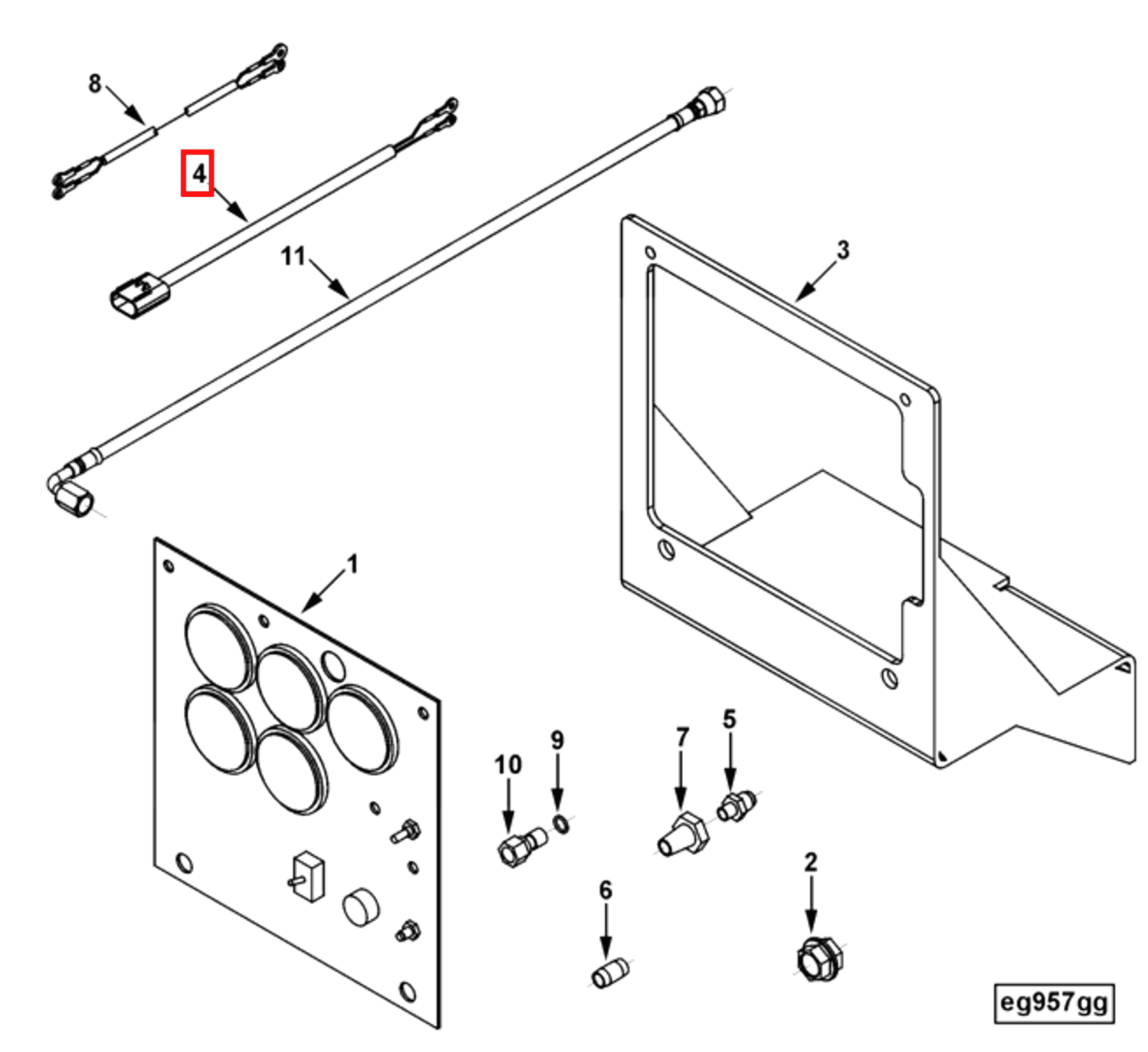 8
4
11
3
1
10
9
7
5
6
2
eg957gg