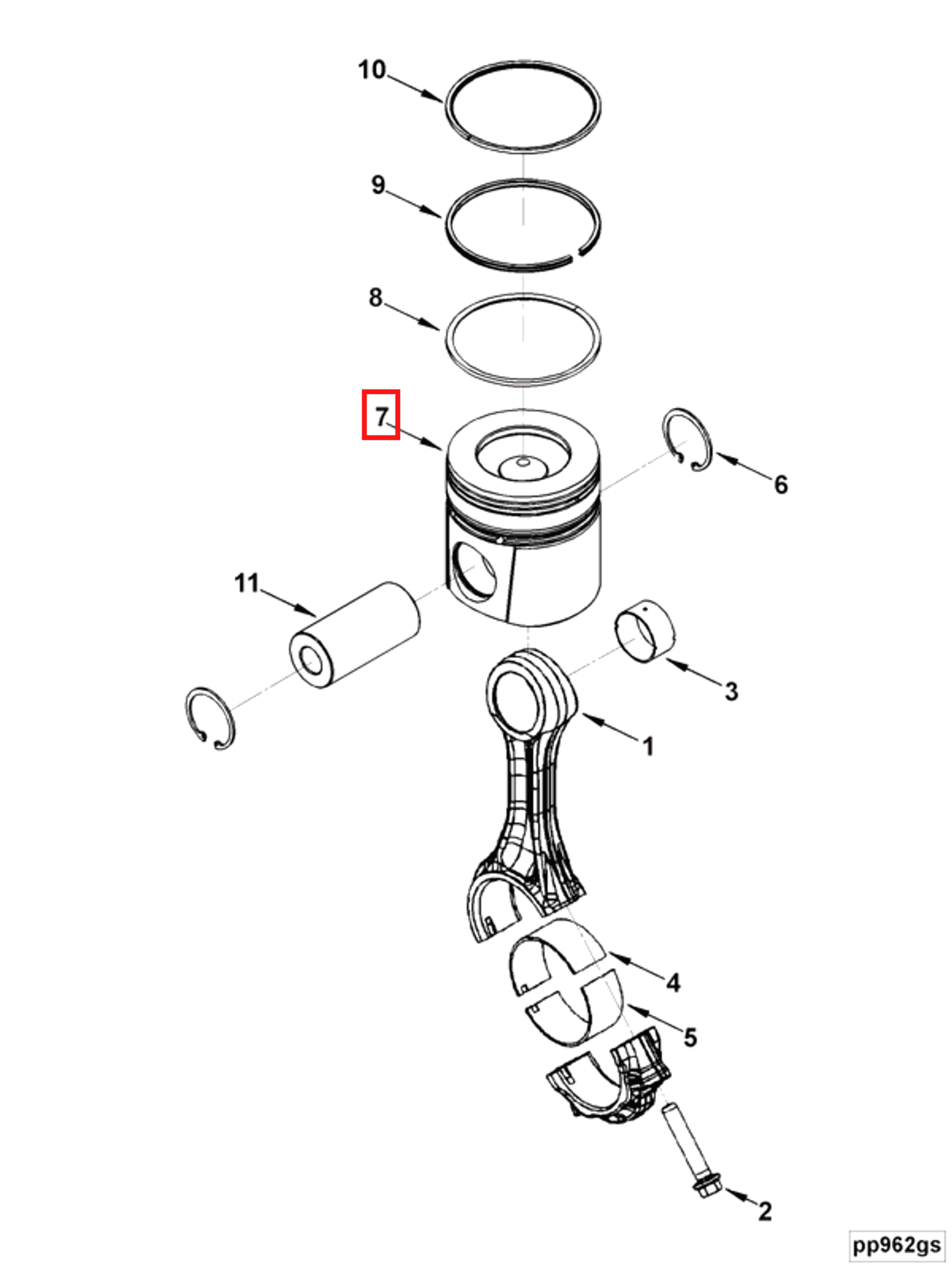 10
9
8
7
6
11
3
1
4
5
2
pp962gs