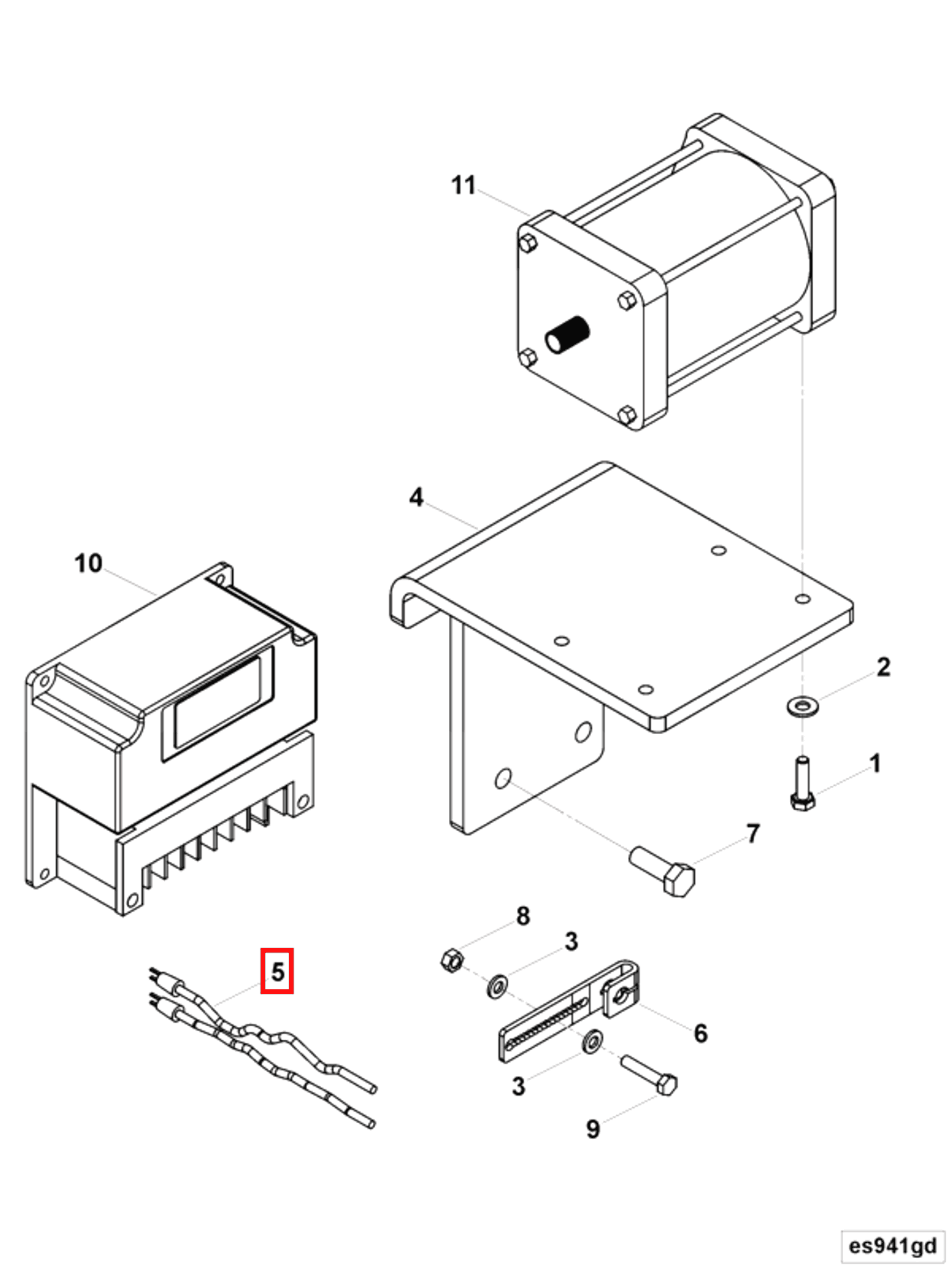 11

4

10

2

1

7

8

3

5

6

3

9

es941gd