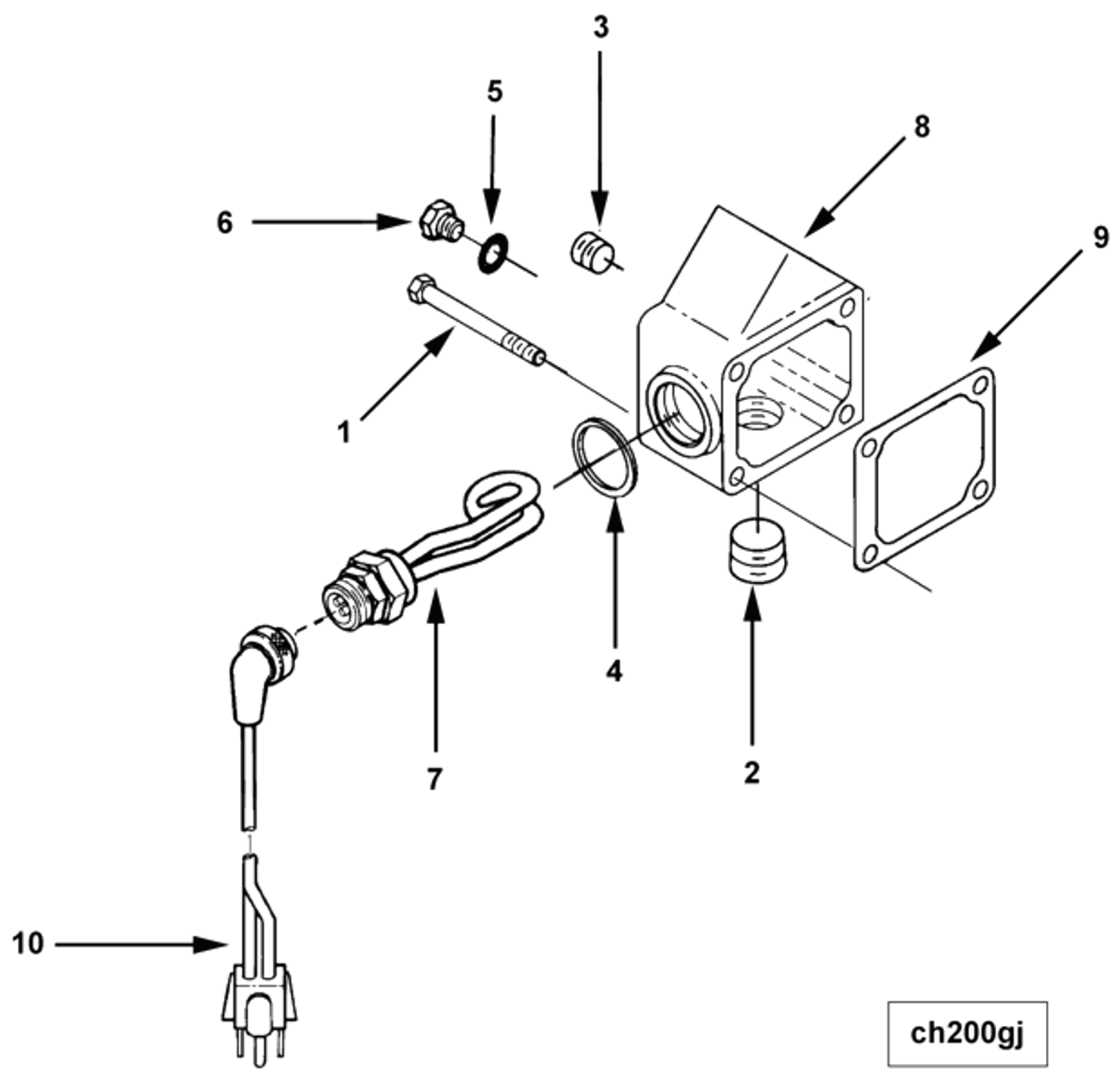 3
5
8
6
9
1
4
7
2
10
ch200gj