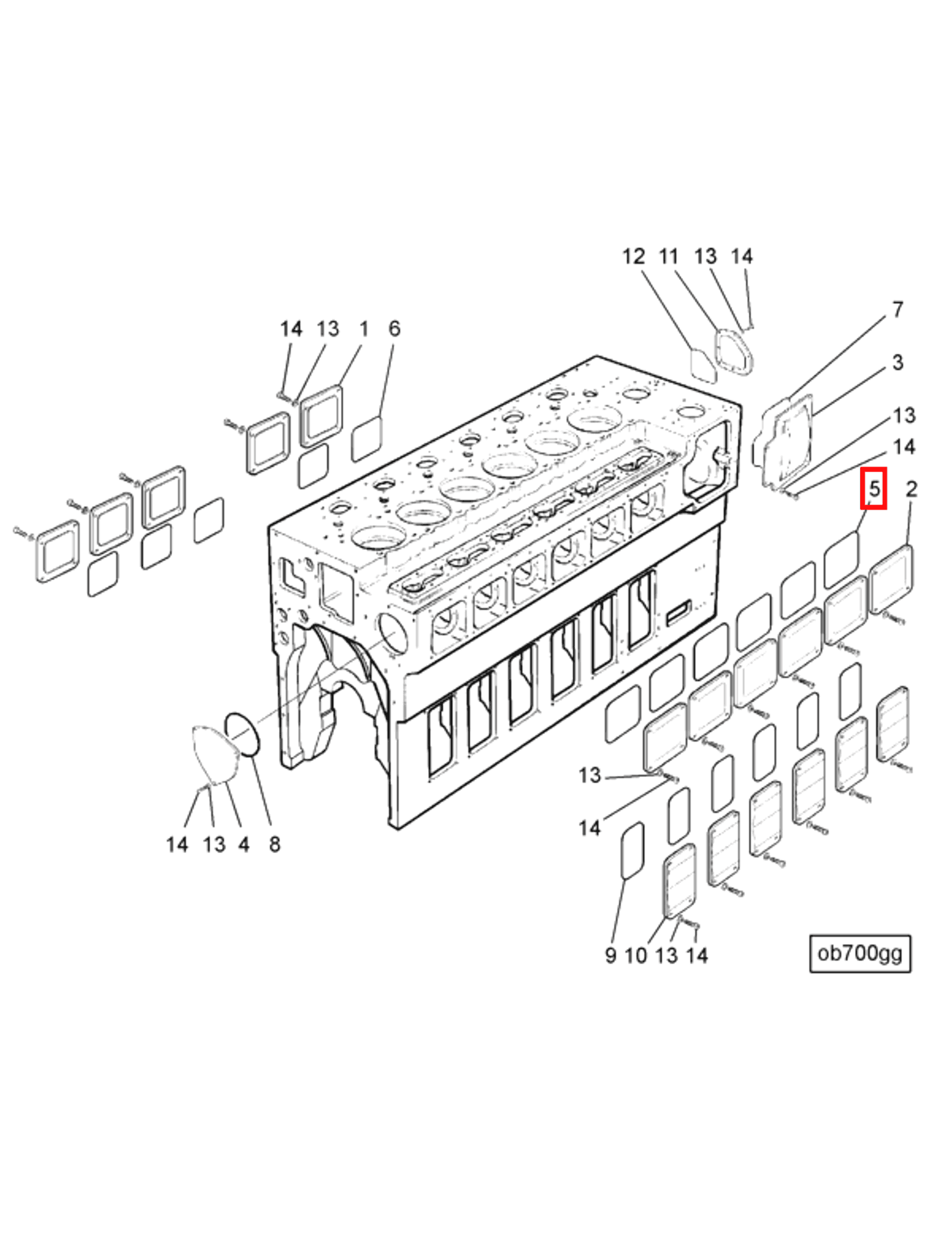 12 11 13 14

14 13 1 6

7

3

13

14

5 2

13

14

14 13 4 8

9 10 13 14

ob700gg