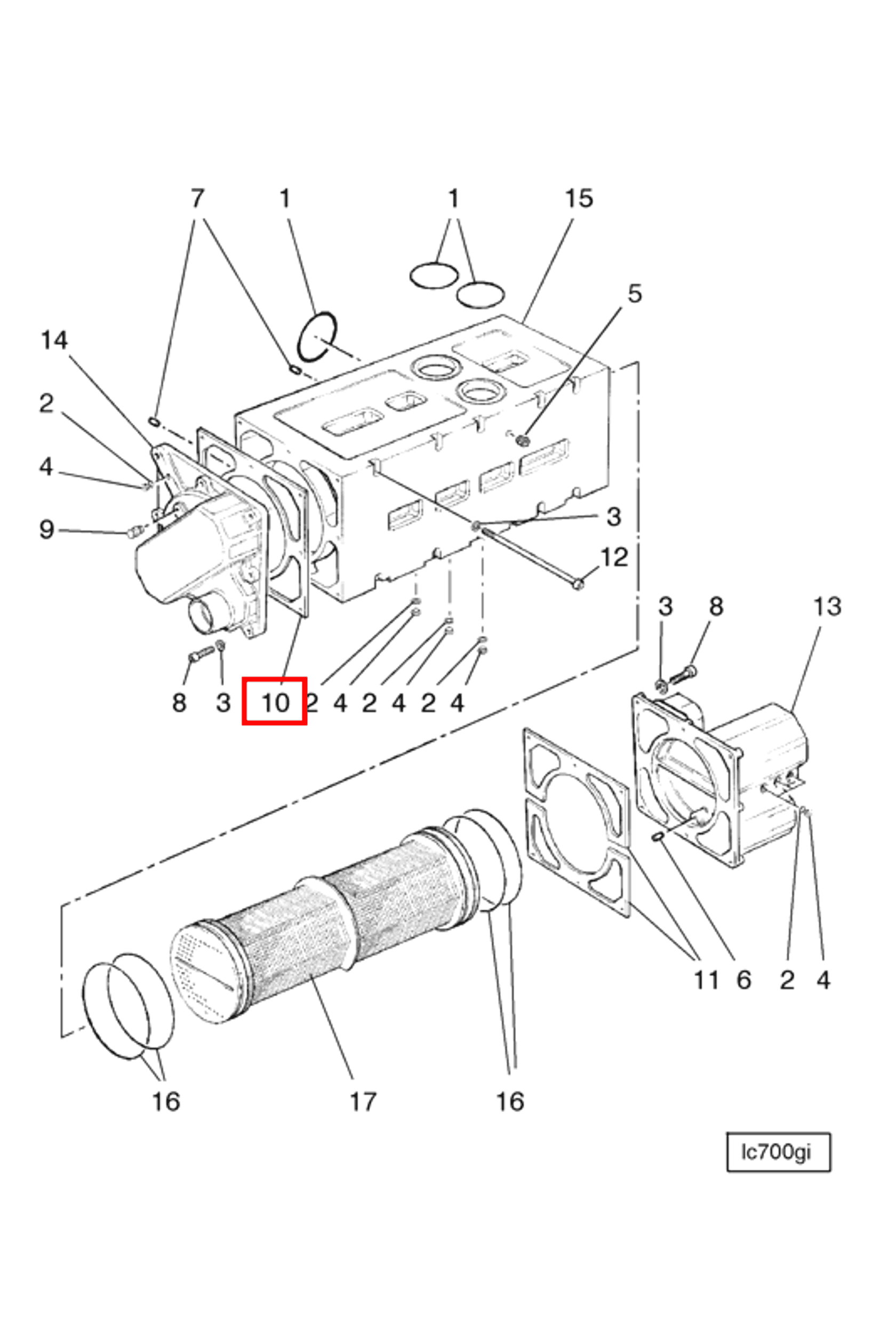 7 1 1 15

5

14

2

4

9

3

12

3 8 13

8 3 10 2 4 2 4 2 4

11 6 2 4

16 17 16

lc700gi