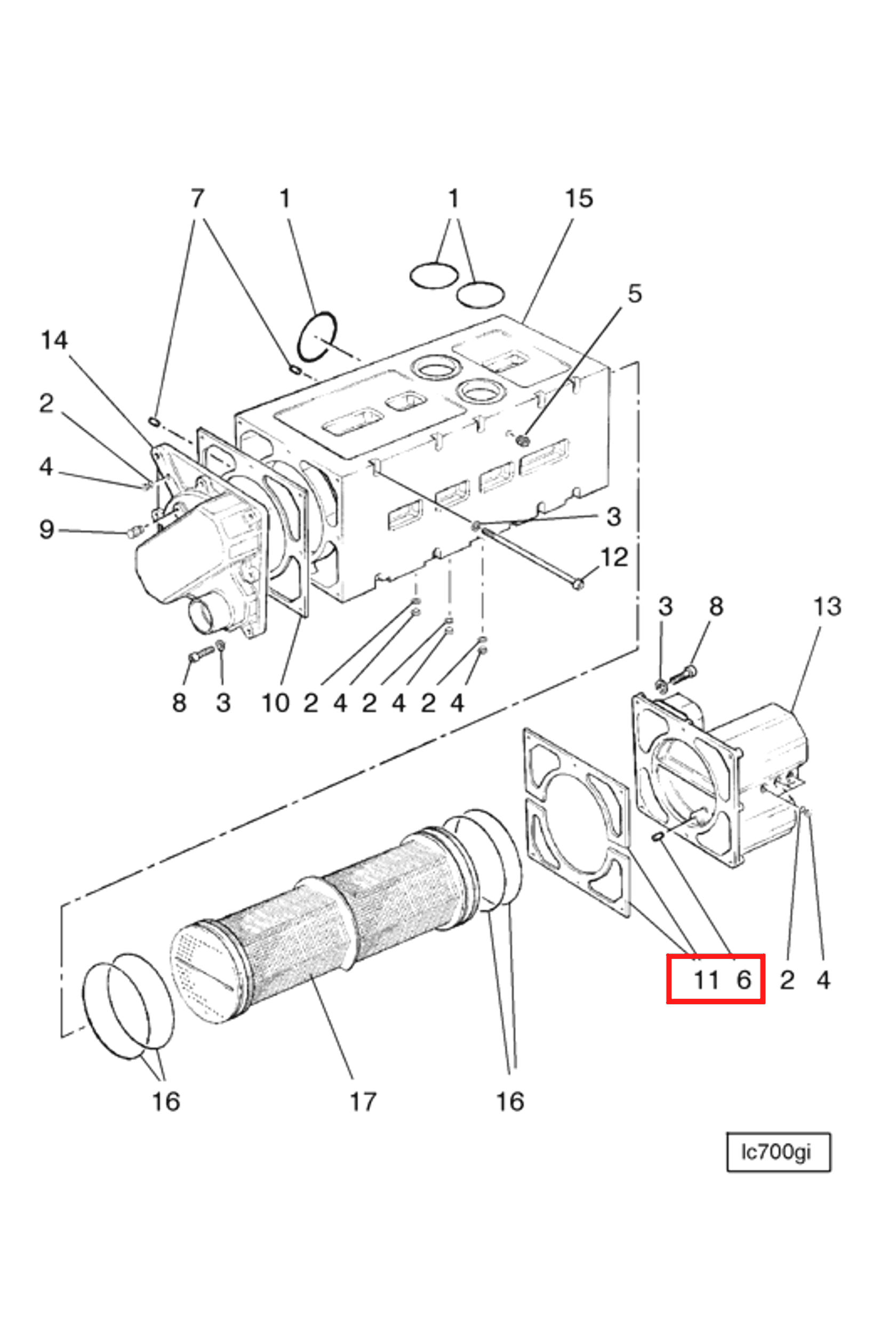 7 1 1 15
5
14
2
4
9
3
12
3 8 13
8 3 10 2 4 2 4 2 4
11 6 2 4
16 17 16
lc700gi