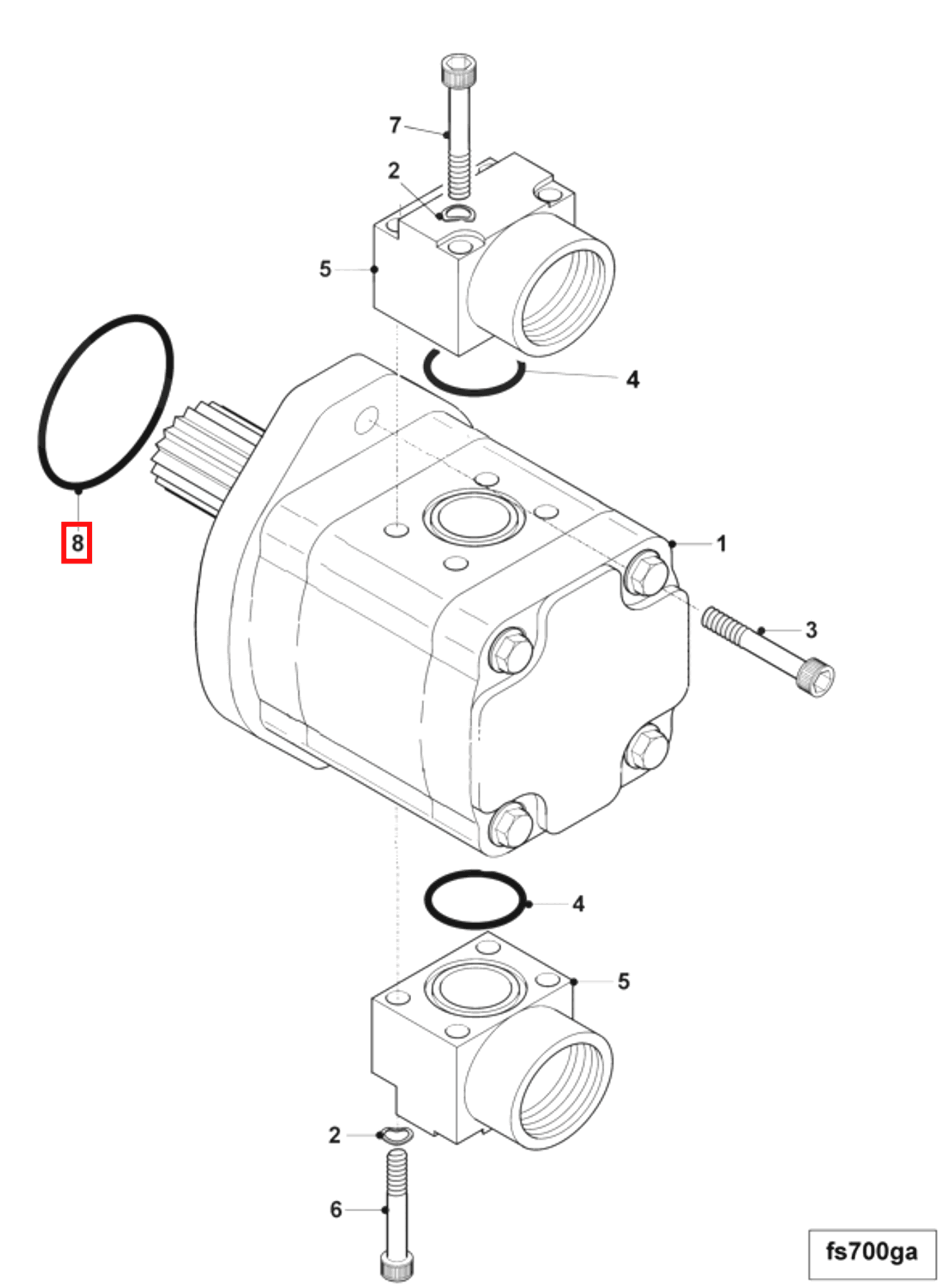 7
2
5
4
8
1
3
4
5
2
6
fs700ga