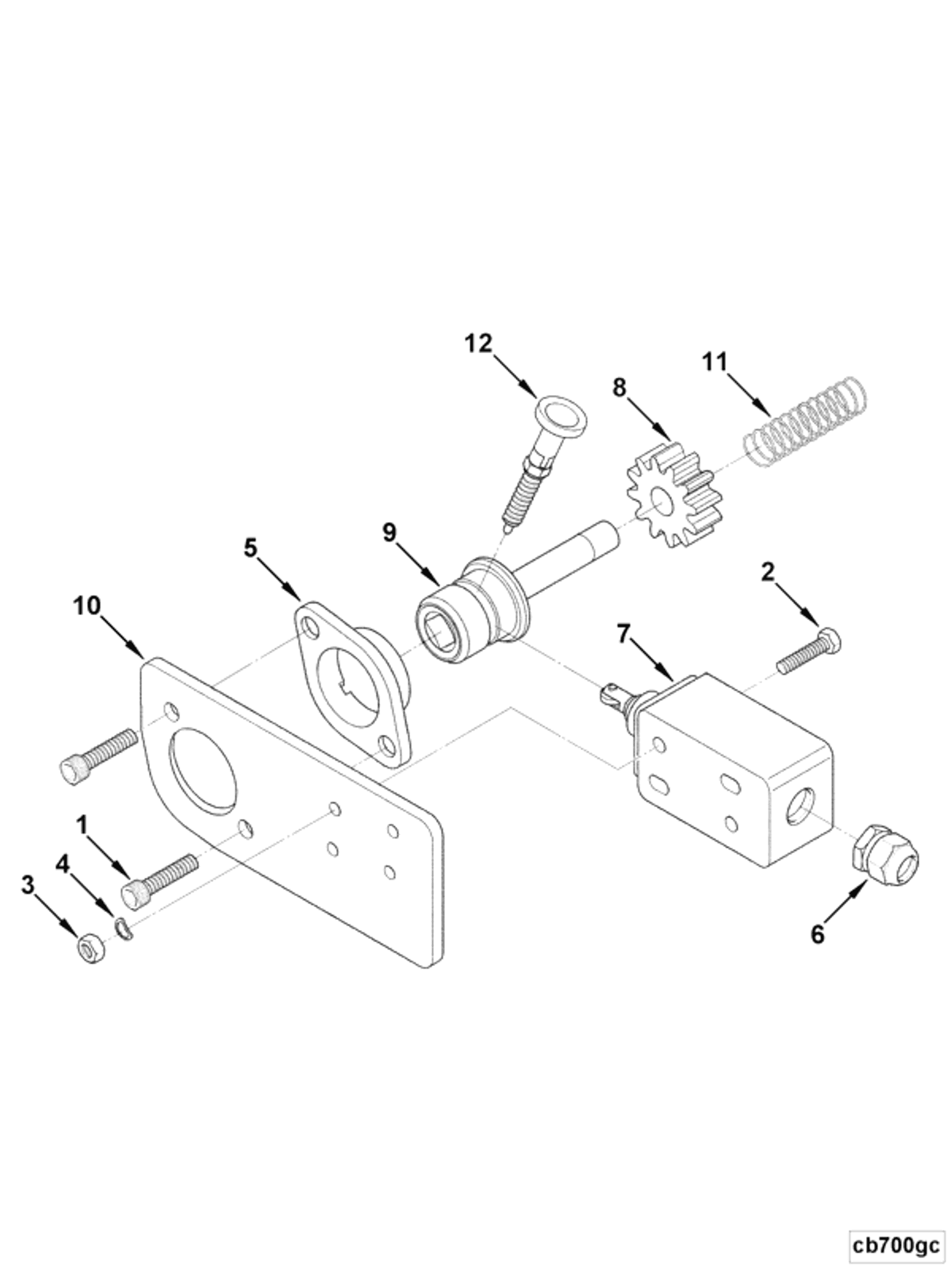 12
11
8
9
5
2
10
7
1
4
3
6
cb700gc