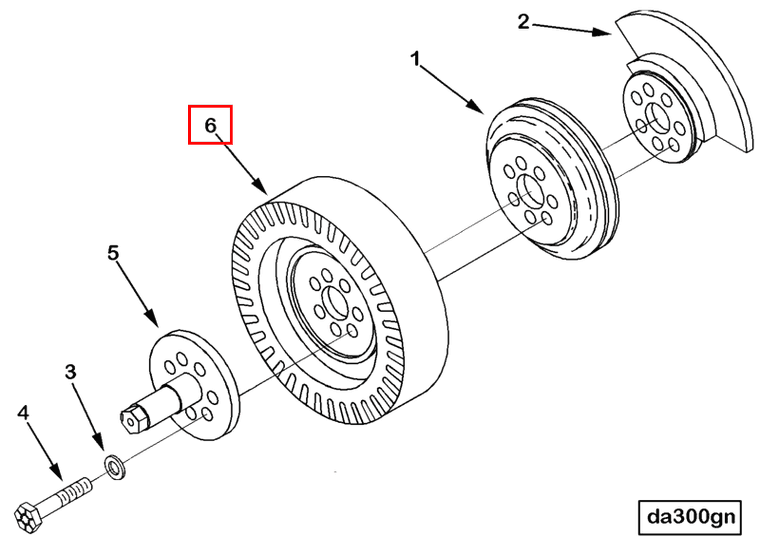 2
1
6
5
3
4
da300gn