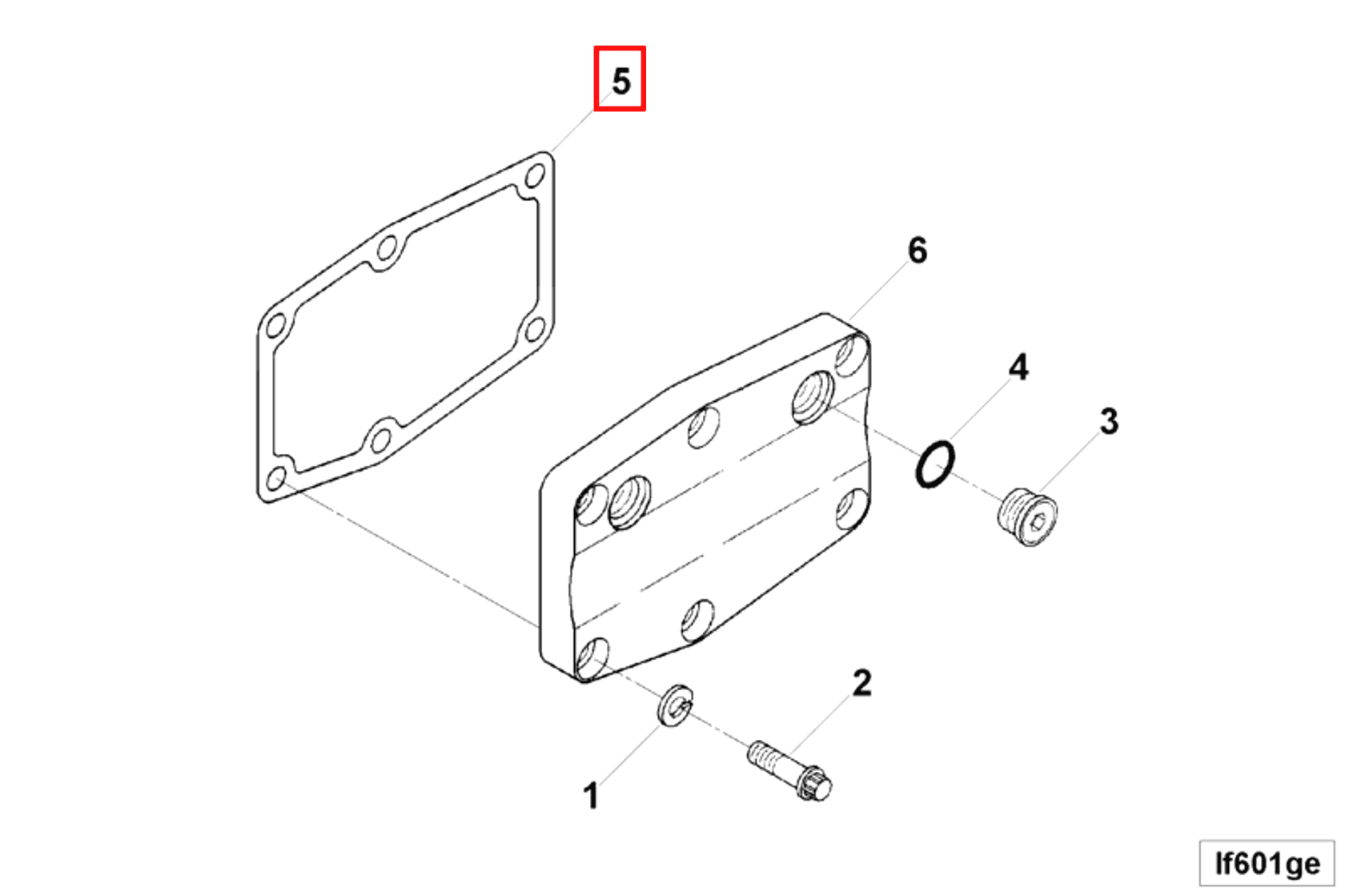 5
6
4
3
2
1
lf601ge