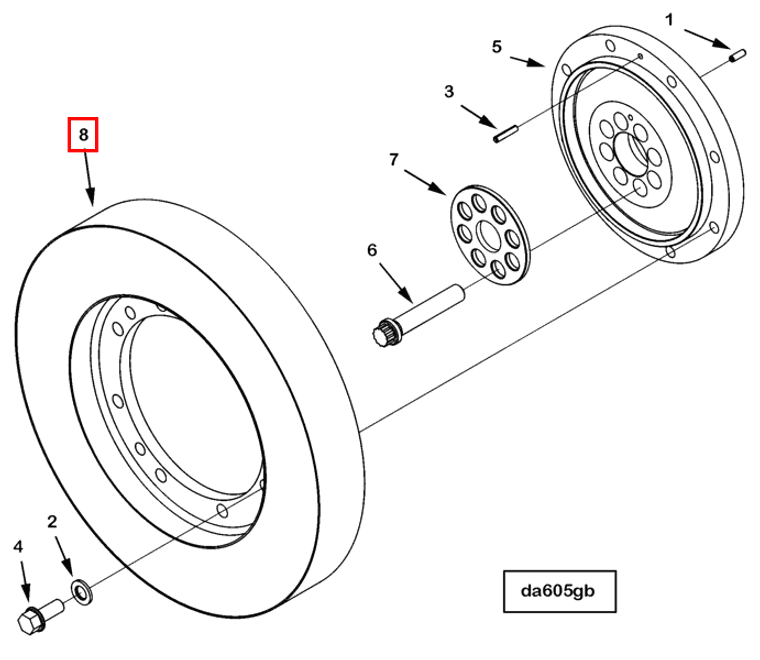 1
5
3
8
7
6
2
4
da605gb