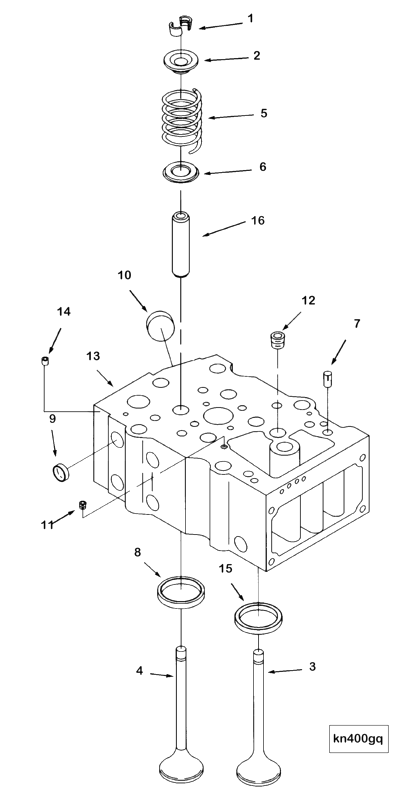 1
2
5
6
16
10
12
14
7
13
9
11
8
15
4
3
kn400gq