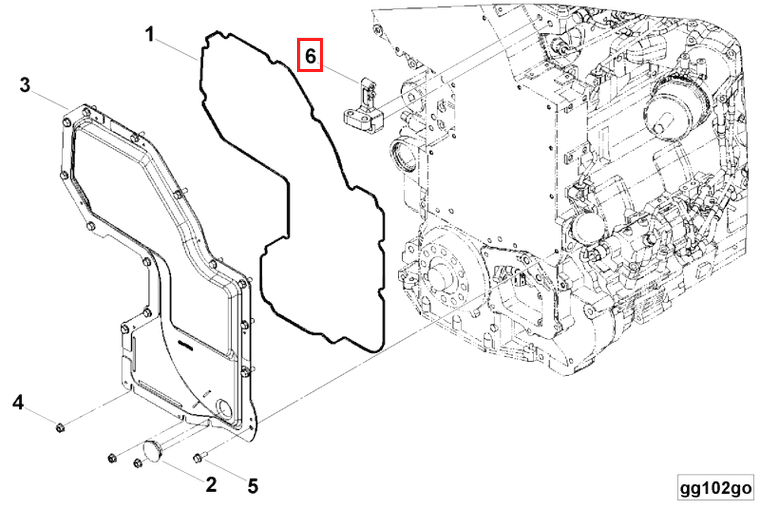 1
6
3
4
2
5
gg102go