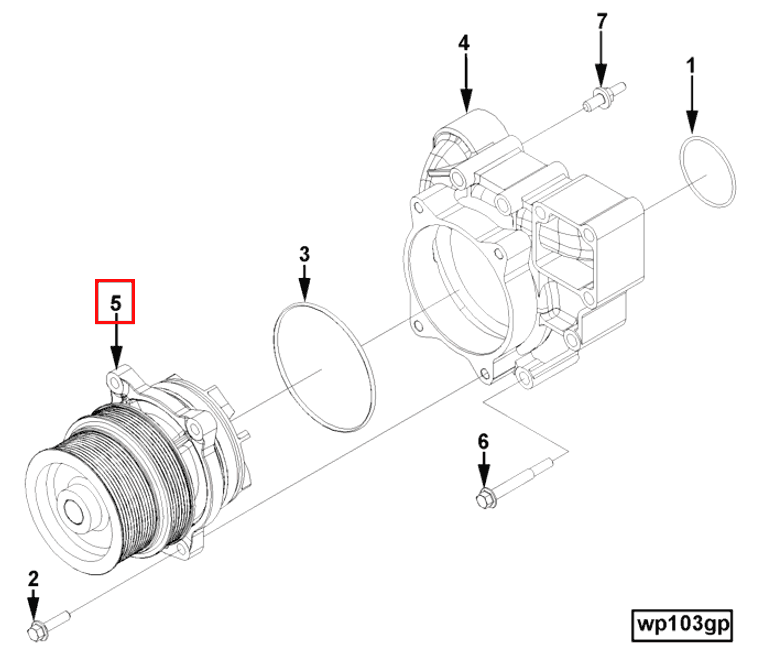 7
4
1
3
5
6
2
wp103gp