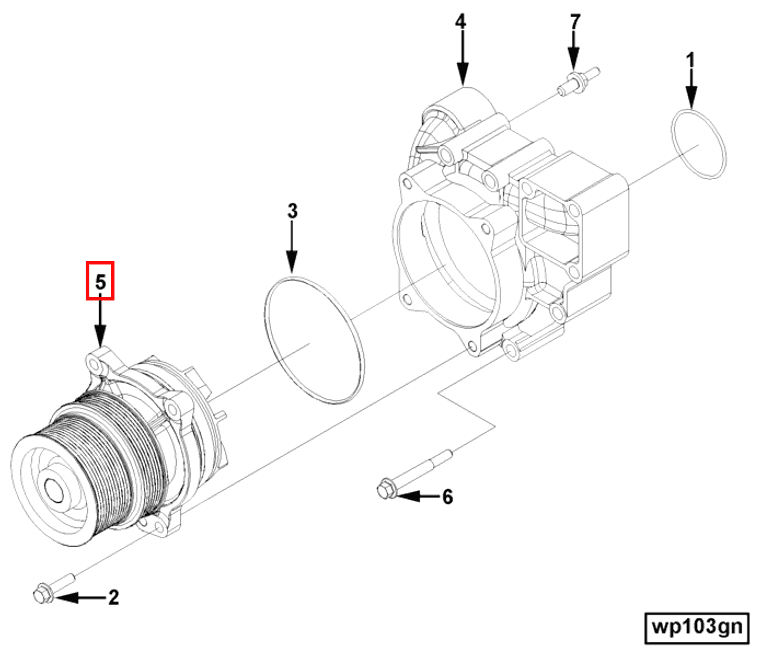 4
7
1
3
5
6
2
wp103gn