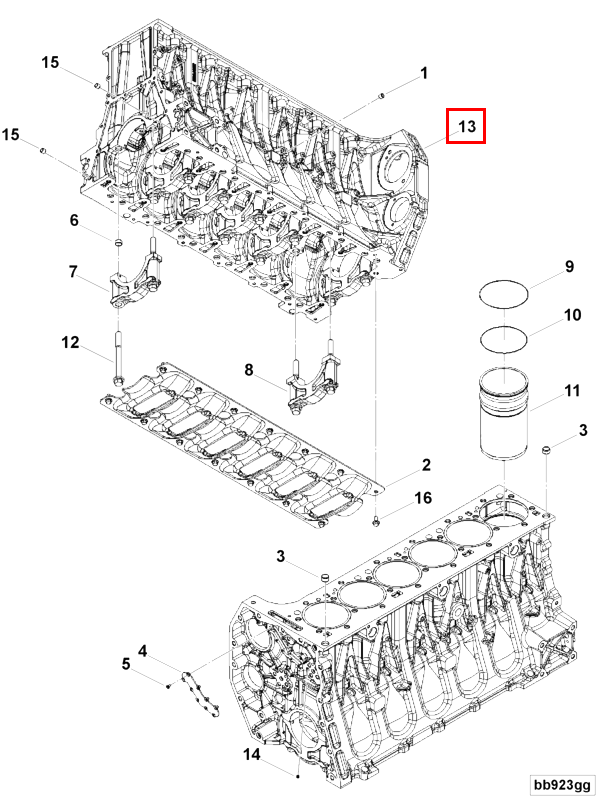 15
1
13
15
6
7
9
10
12
8
11
3
2
16
3
4
5
14
bb923gg