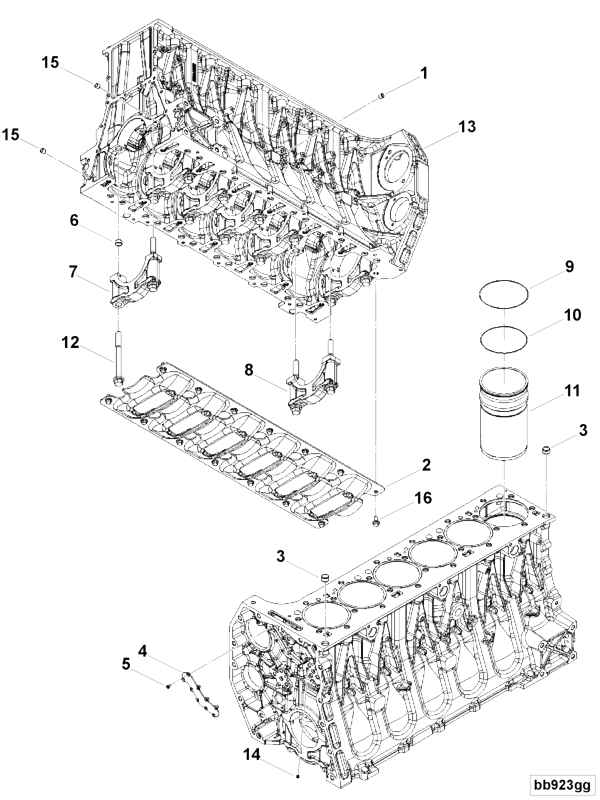 15
1
15
13
6
7
9
10
12
8
11
3
2
16
3
4
5
14
bb923gg