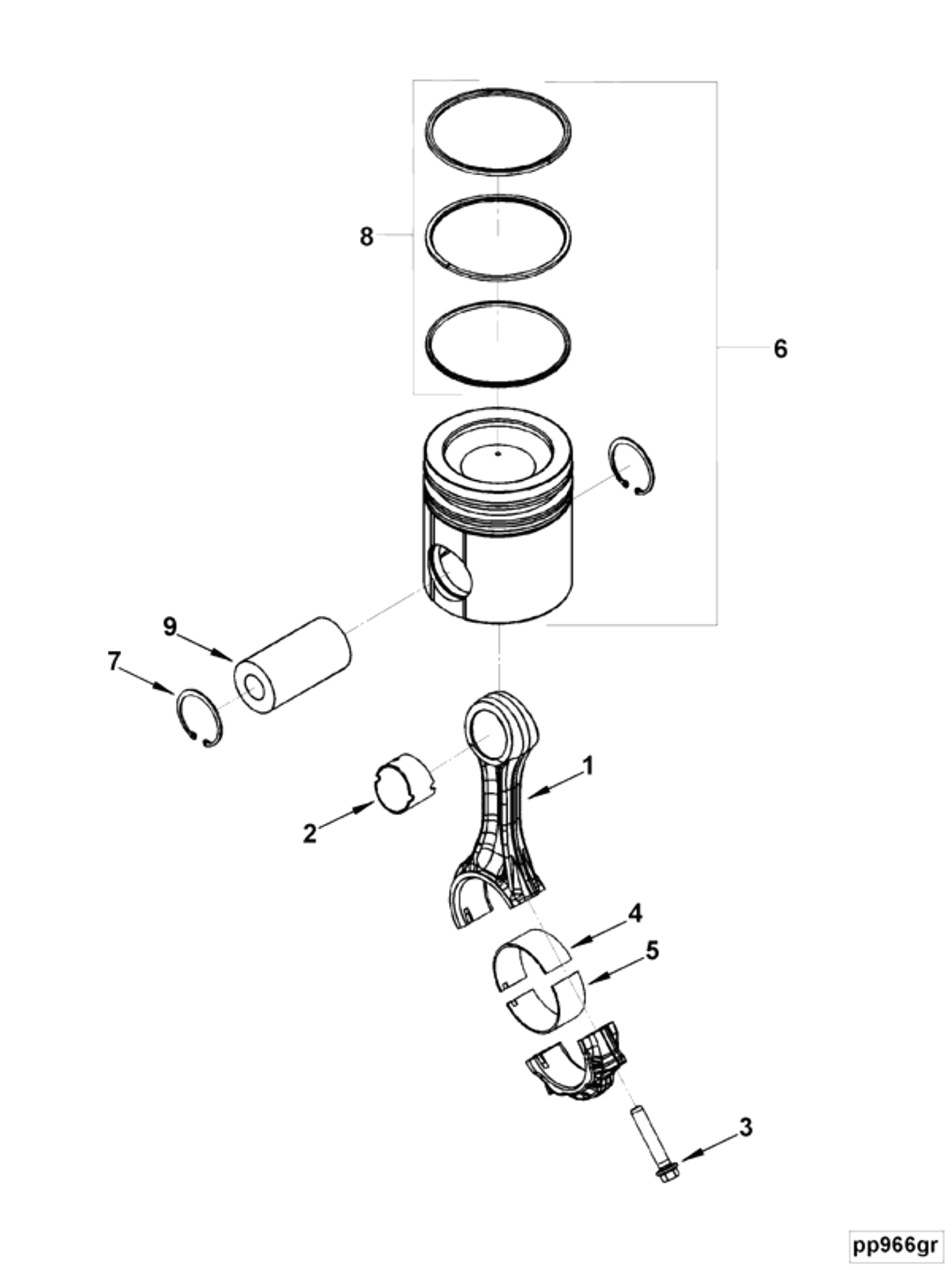 8
6
9
7
1
2
4
5
3
pp966gr