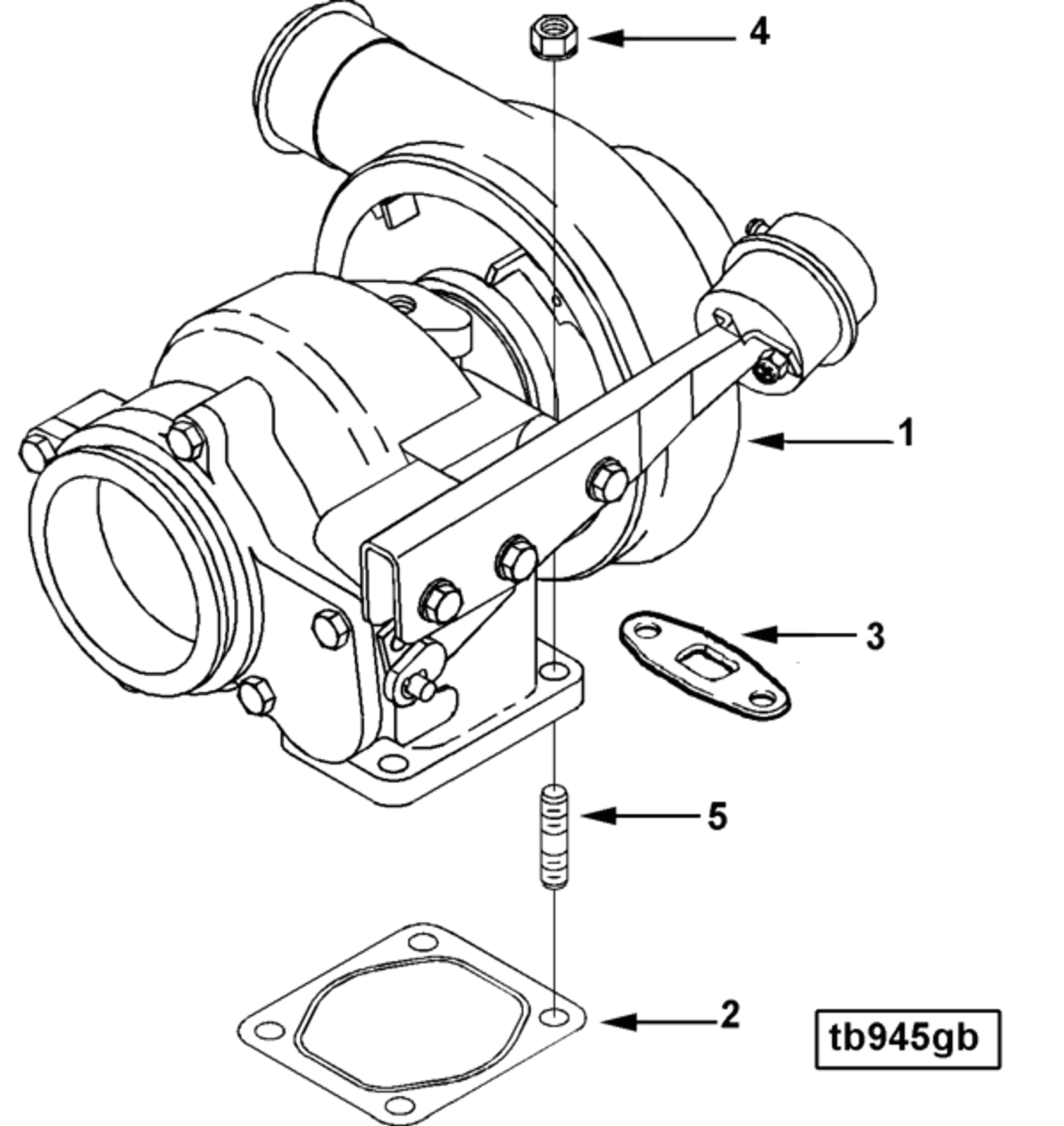 4

1

3

5

2

tb945gb