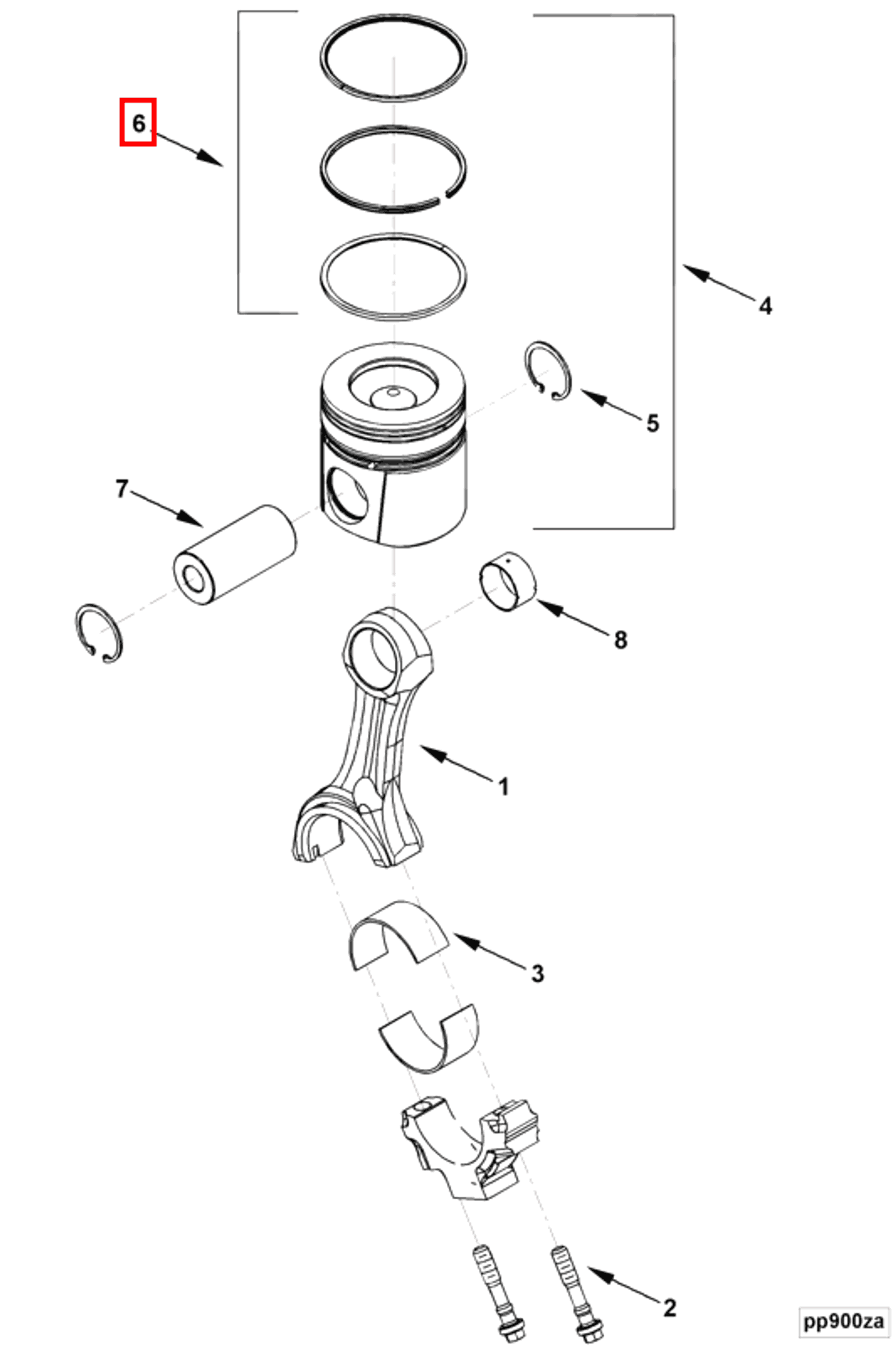 6
4
5
7
8
1
3
2
pp900za