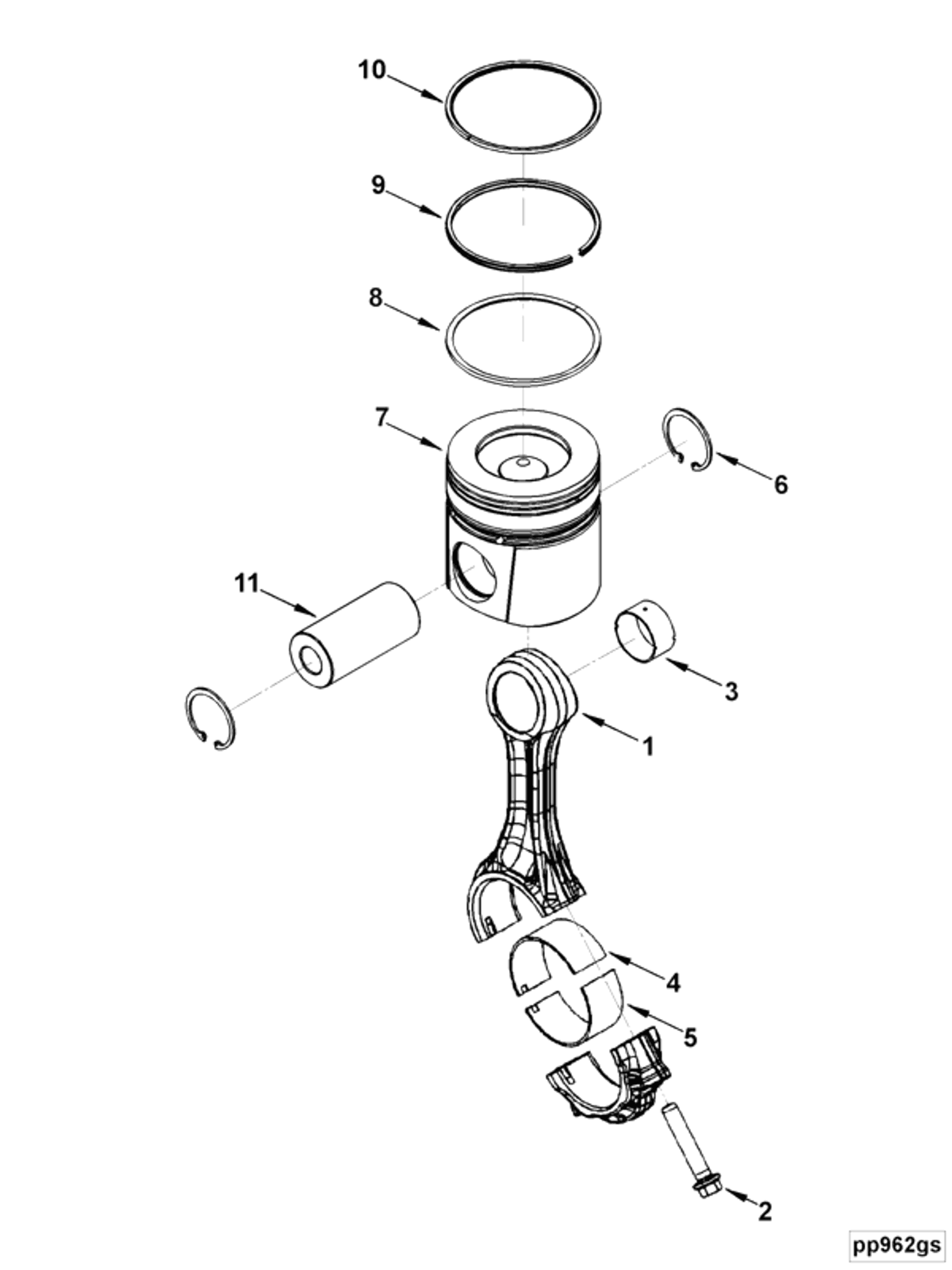 10
9
8
7
6
11
3
1
4
5
2
pp962gs