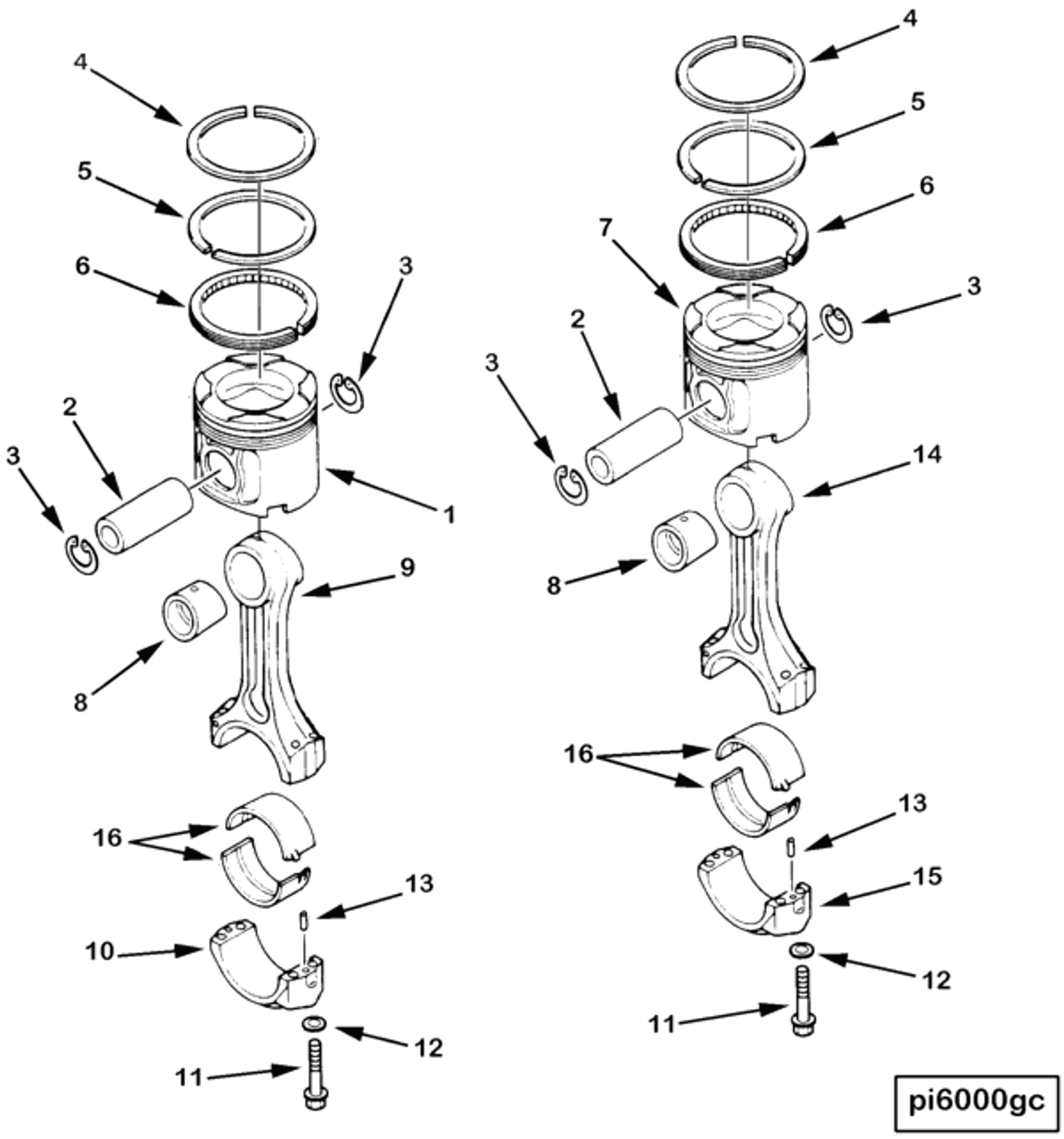 4
5
6
3
2
3
1
9
8
16
13
10
12
11

4
5
6
7
3
2
3
14
8
16
13
15
12
11

pi6000gc