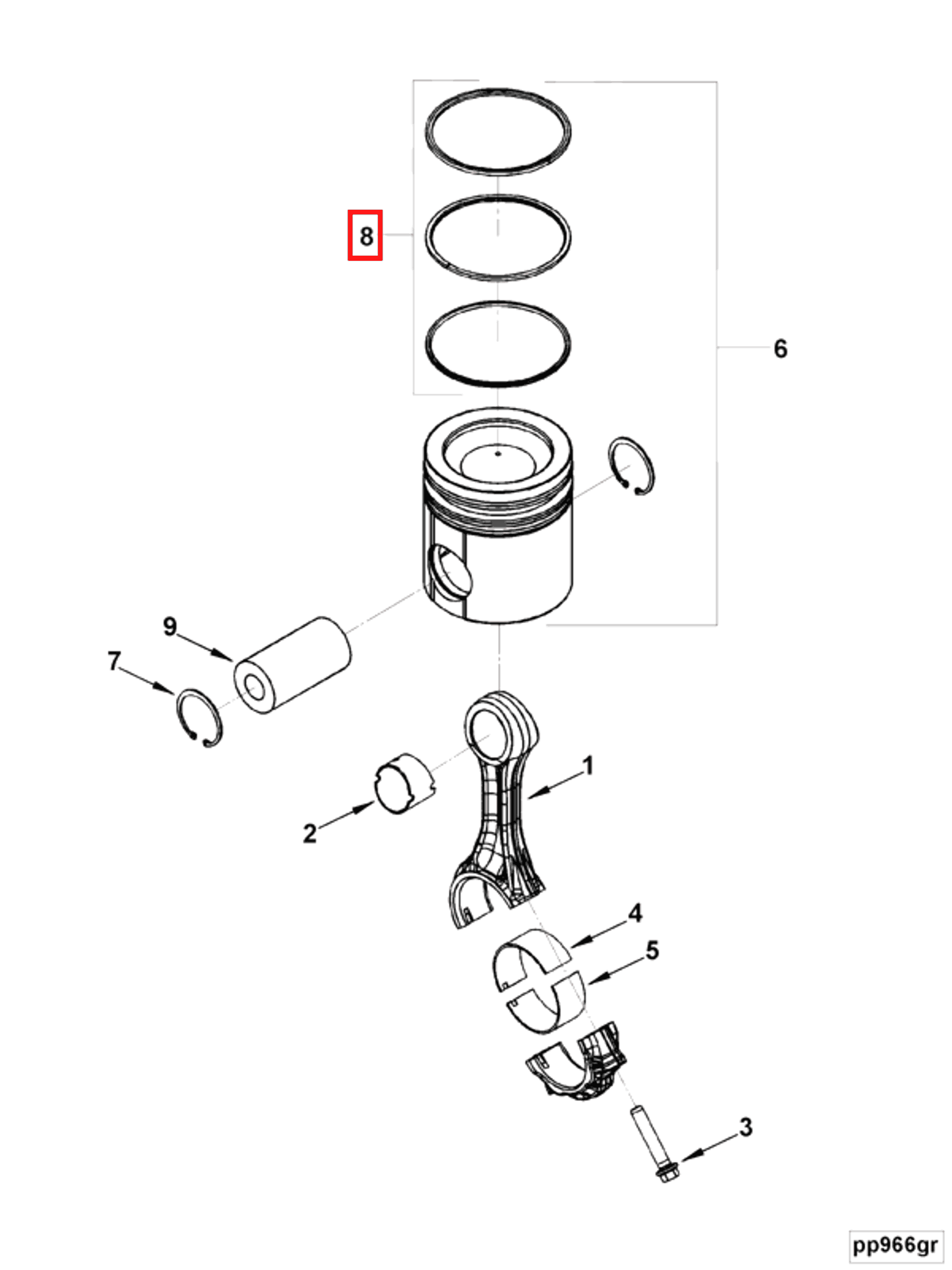 8

6

9

7

1

2

4

5

3

pp966gr