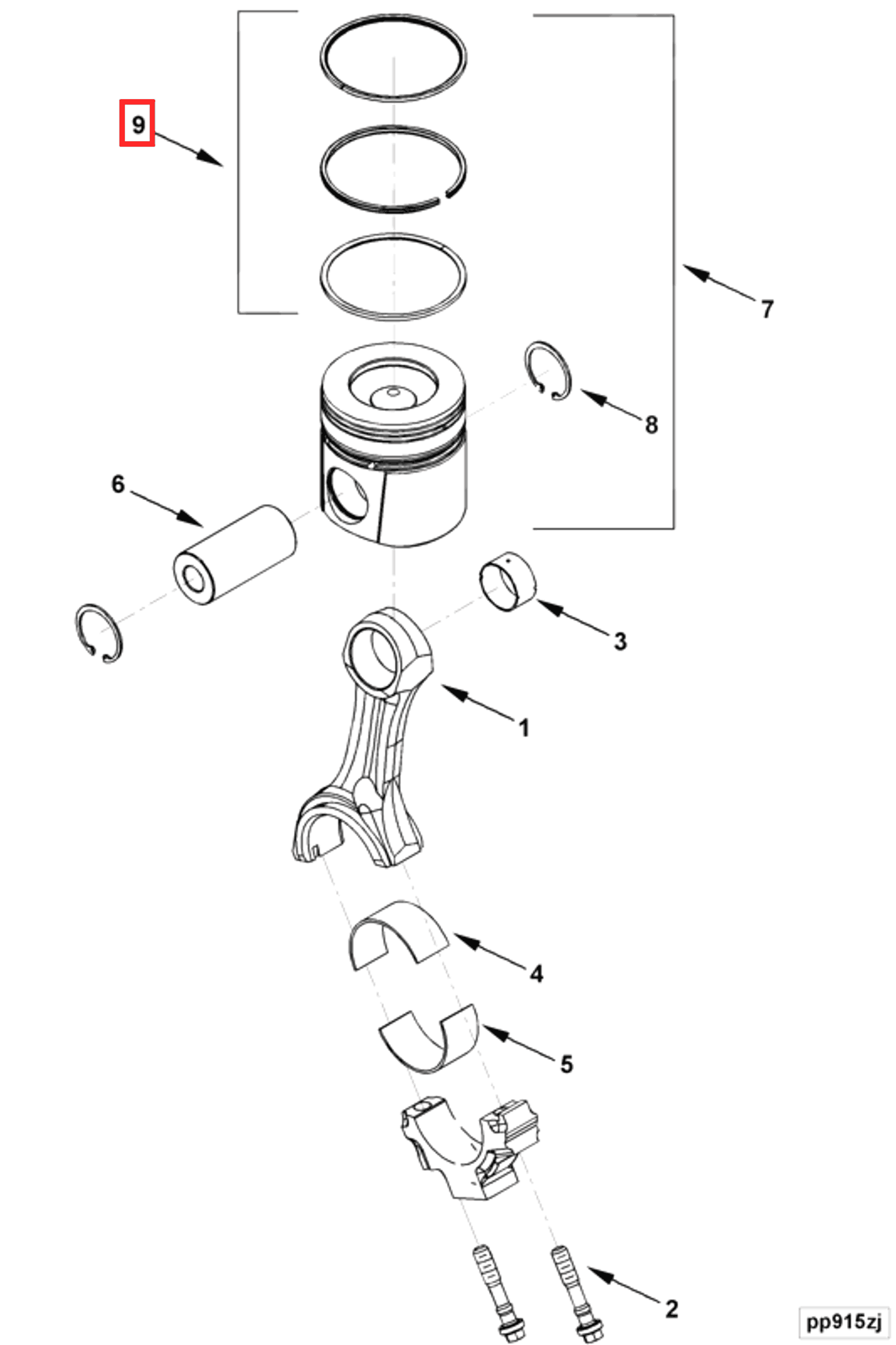 9
7
8
6
3
1
4
5
2
pp915zj