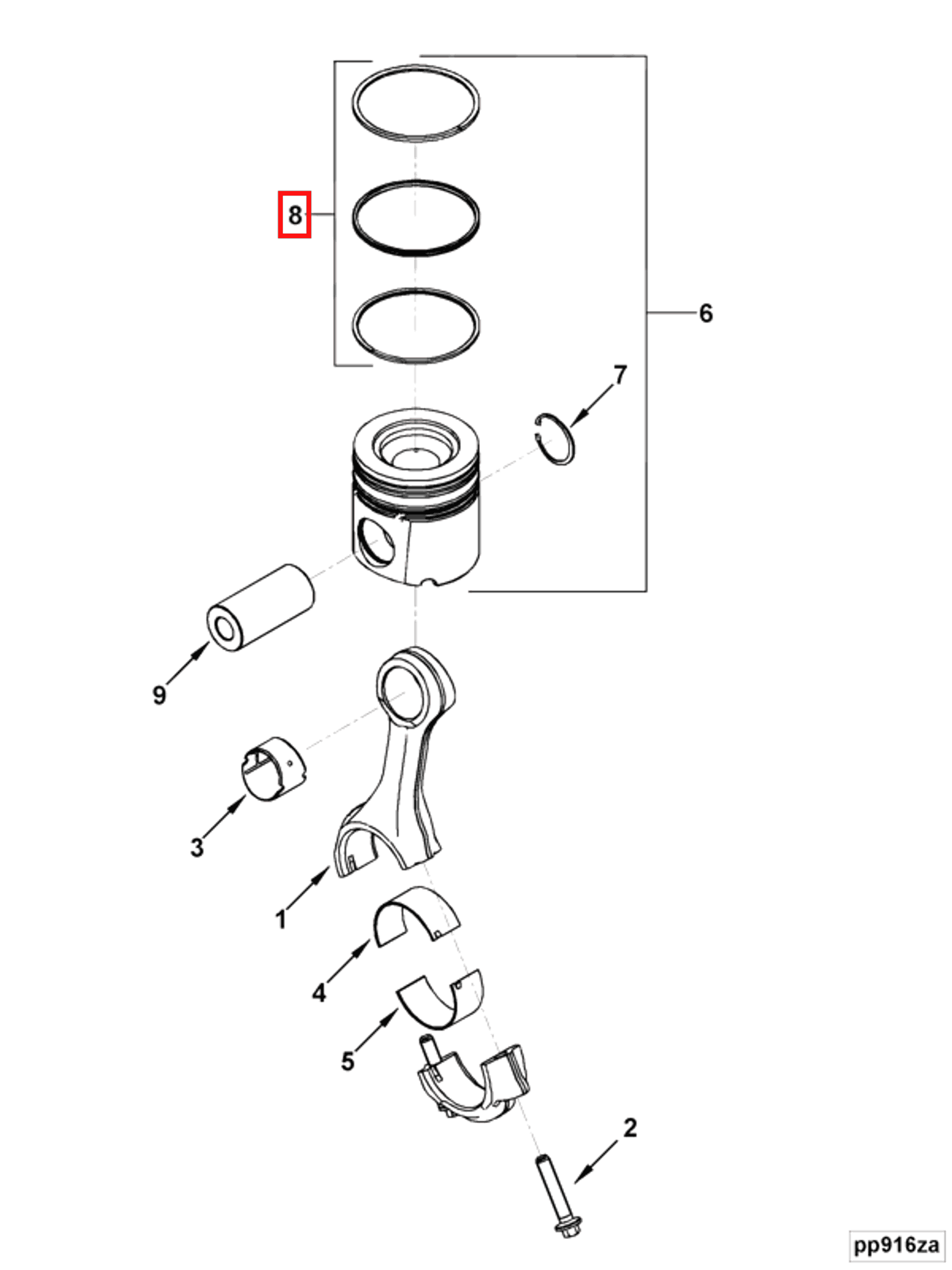 8
6
7
9
3
1
4
5
2
pp916za