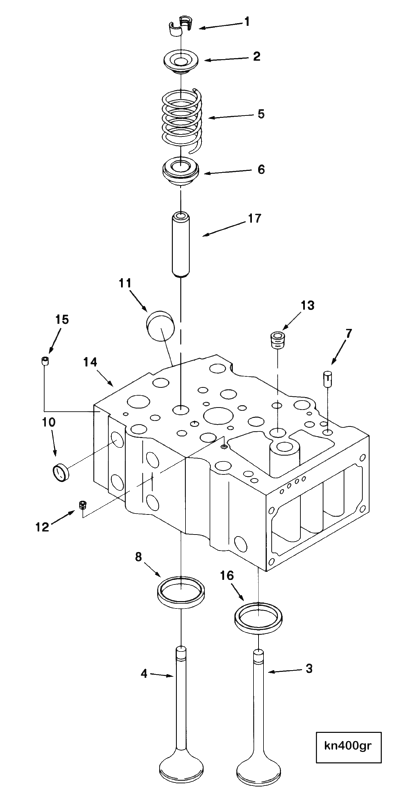 1
2
5
6
17
11
13
15
7
14
10
12
8
16
4
3
kn400gr