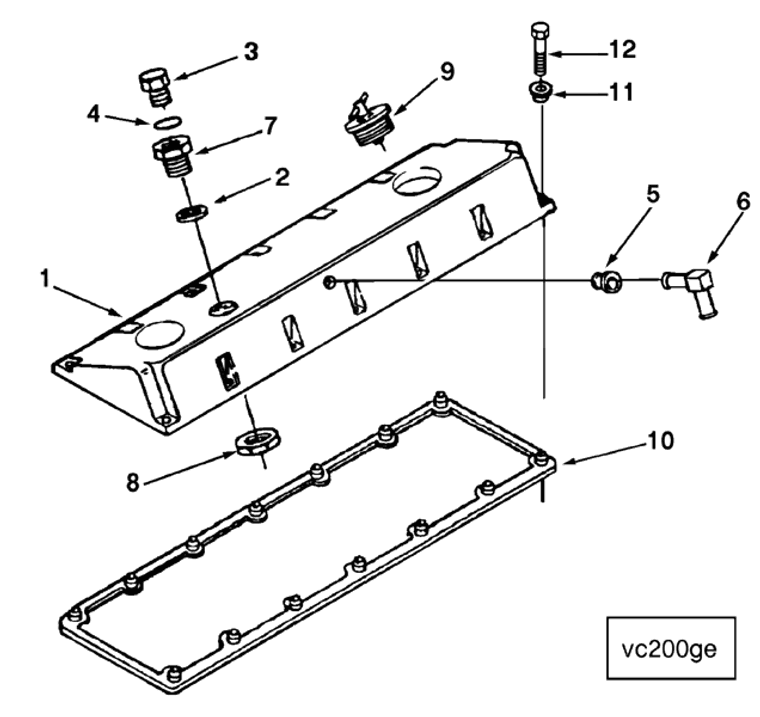 3
12
9
11
4
7
2
5
6
1
10
8
vc200ge