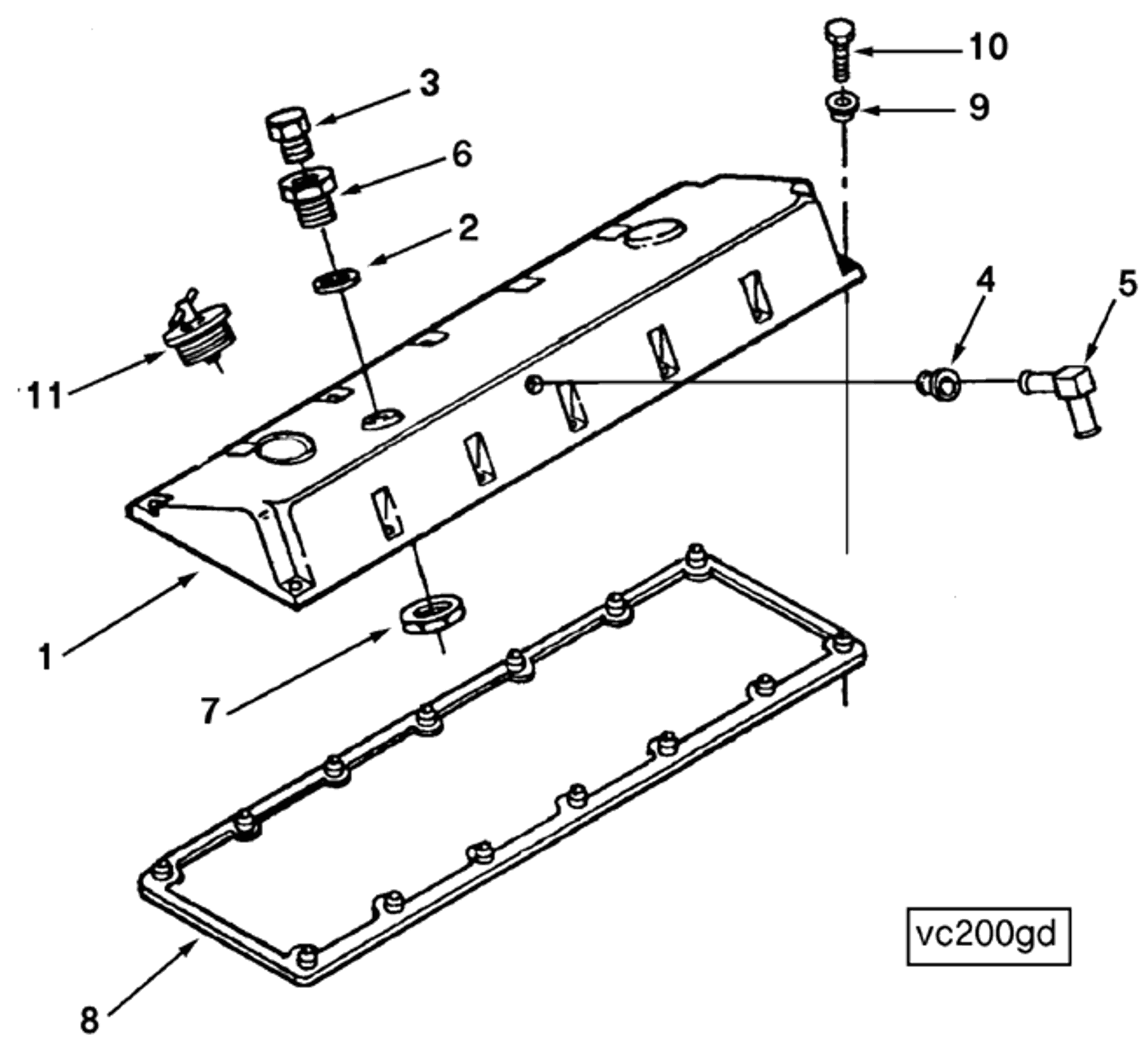 10
3
9
6
2
4
5
11
1
7
8
vc200gd