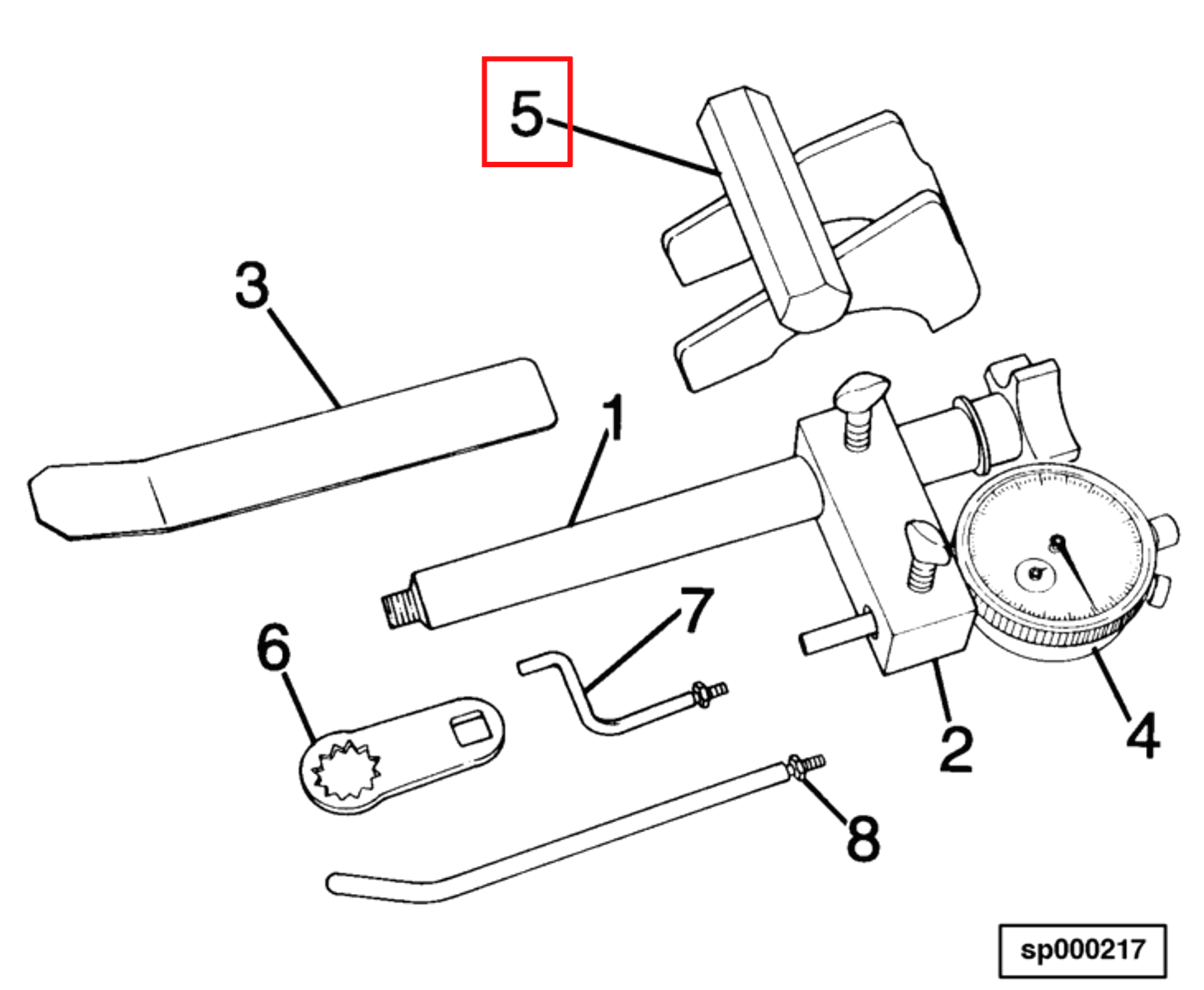 5
3
1
7
6
2
4
8
sp000217