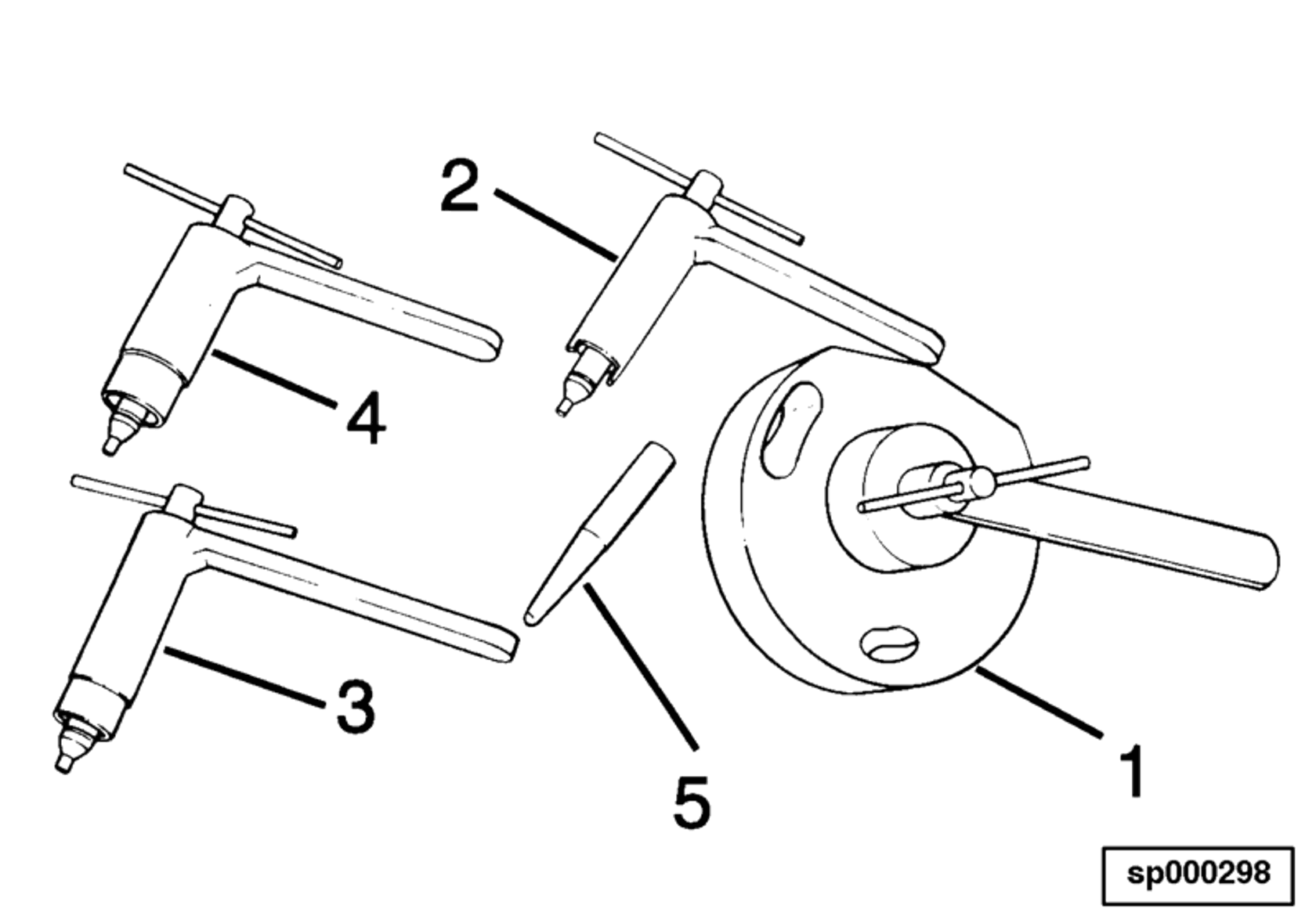 2
4
3
5
1
sp000298