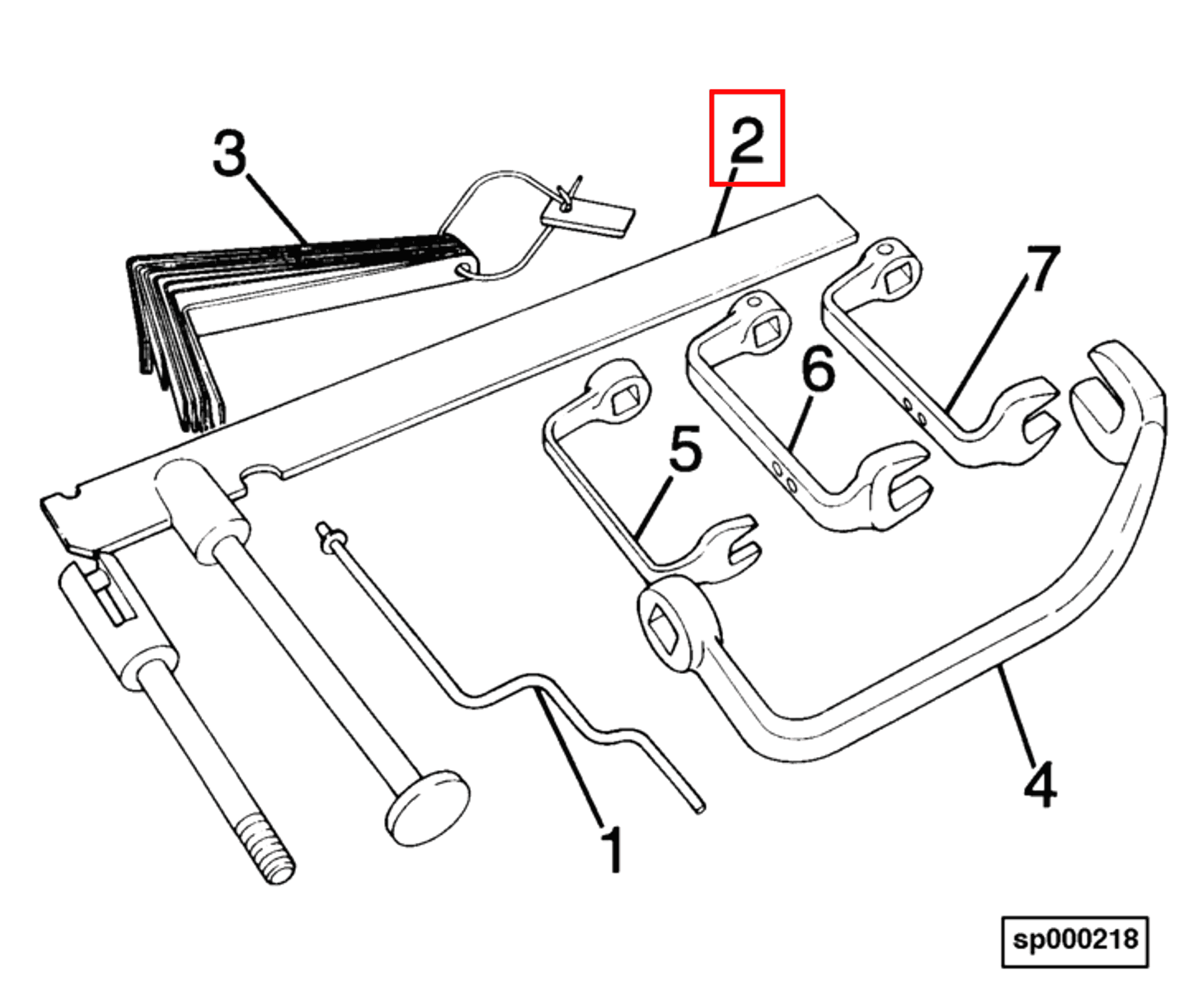 3
2
7
6
5
4
1
sp000218