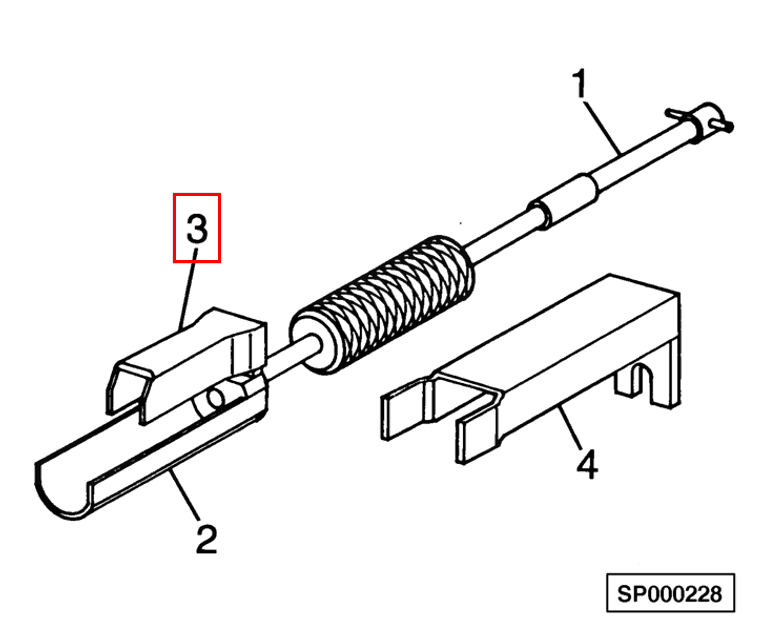 1
3
4
2
SP000228