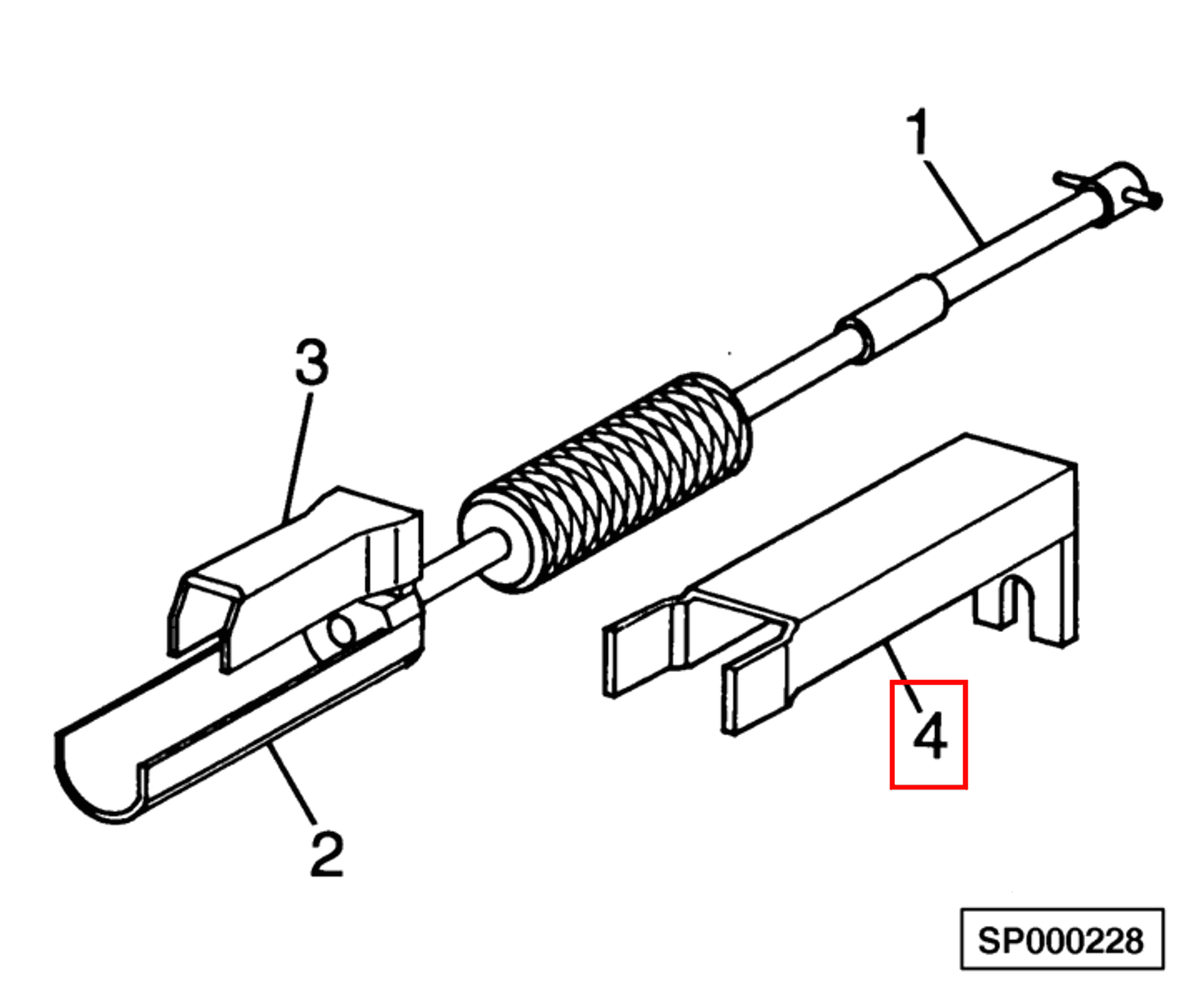 1
3
4
2
SP000228