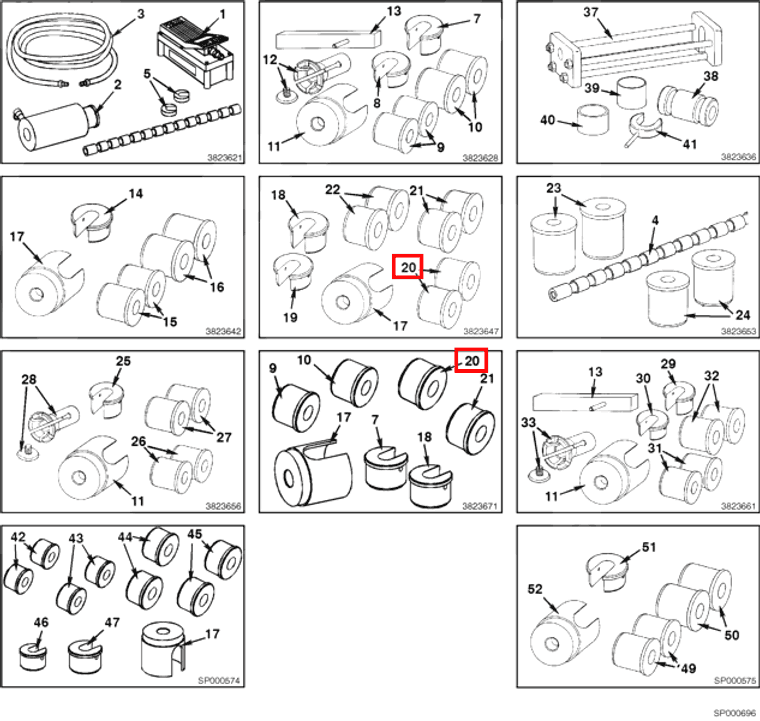 3
1
2
5
3823621

13
7
12
8
10
11
9
3823628

37
38
39
40
41
3823636

14
17
16
15
3823642

18
22
21
20
19
17
3823647

23
4
24
3823653

25
28
27
26
11
3823656

9
10
20
21
17
7
18
3823671

13
29
30
32
33
31
11
3823661

42
43
44
45
46
47
17
SP000574

51
52
50
49
SP000575

SP000696