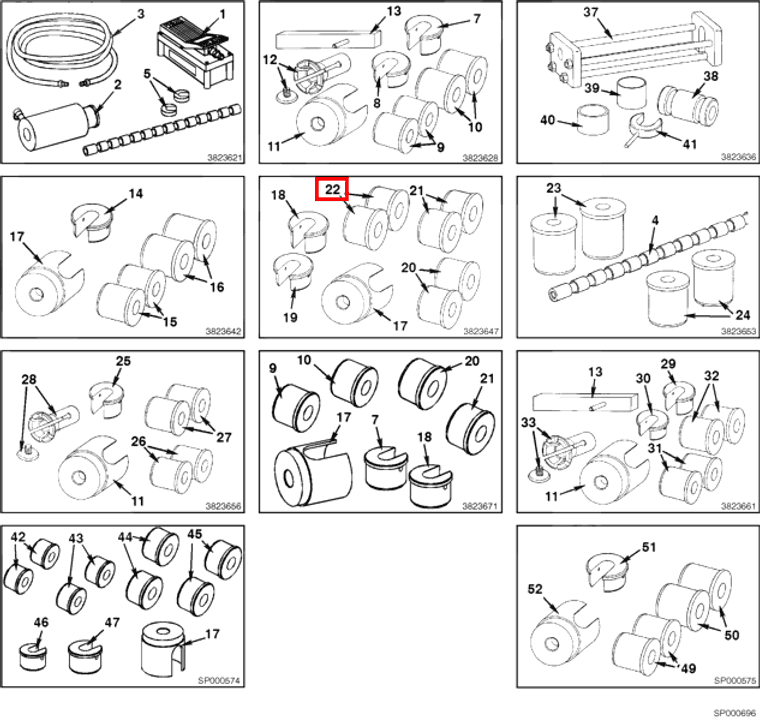 3
1
5
2
3823621

13
7
12
8
10
11
9
3823628

37
38
39
40
41
3823636

14
17
16
15
3823642

22
18
21
20
19
17
3823647

23
4
24
3823653

25
28
27
26
11
3823656

9
10
20
21
17
7
18
3823671

13
29
30
32
33
31
11
3823661

42
43
44
45
46
47
17
SP000574

51
52
50
49
SP000575

SP000696