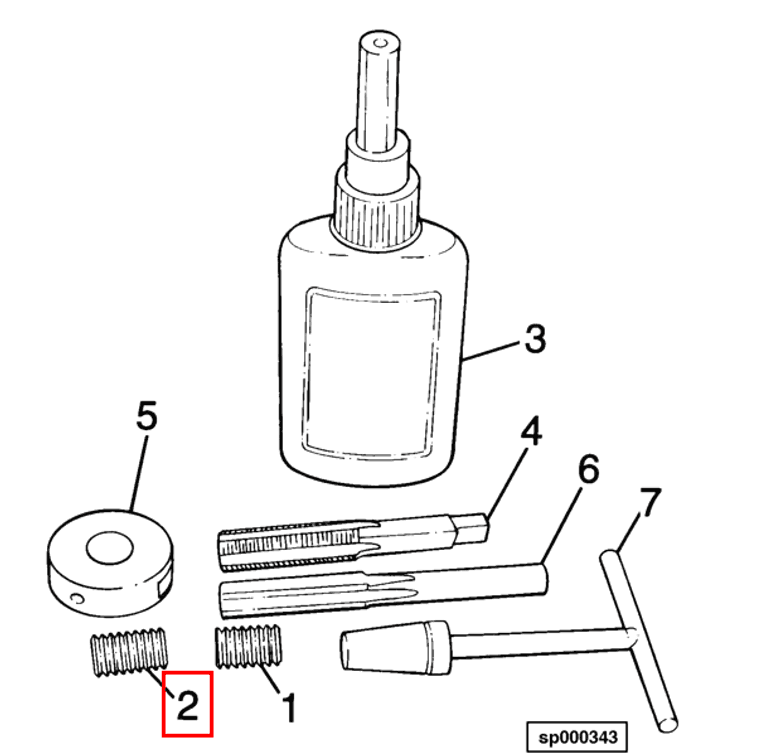 3
5
4
6
7
2
1
sp000343