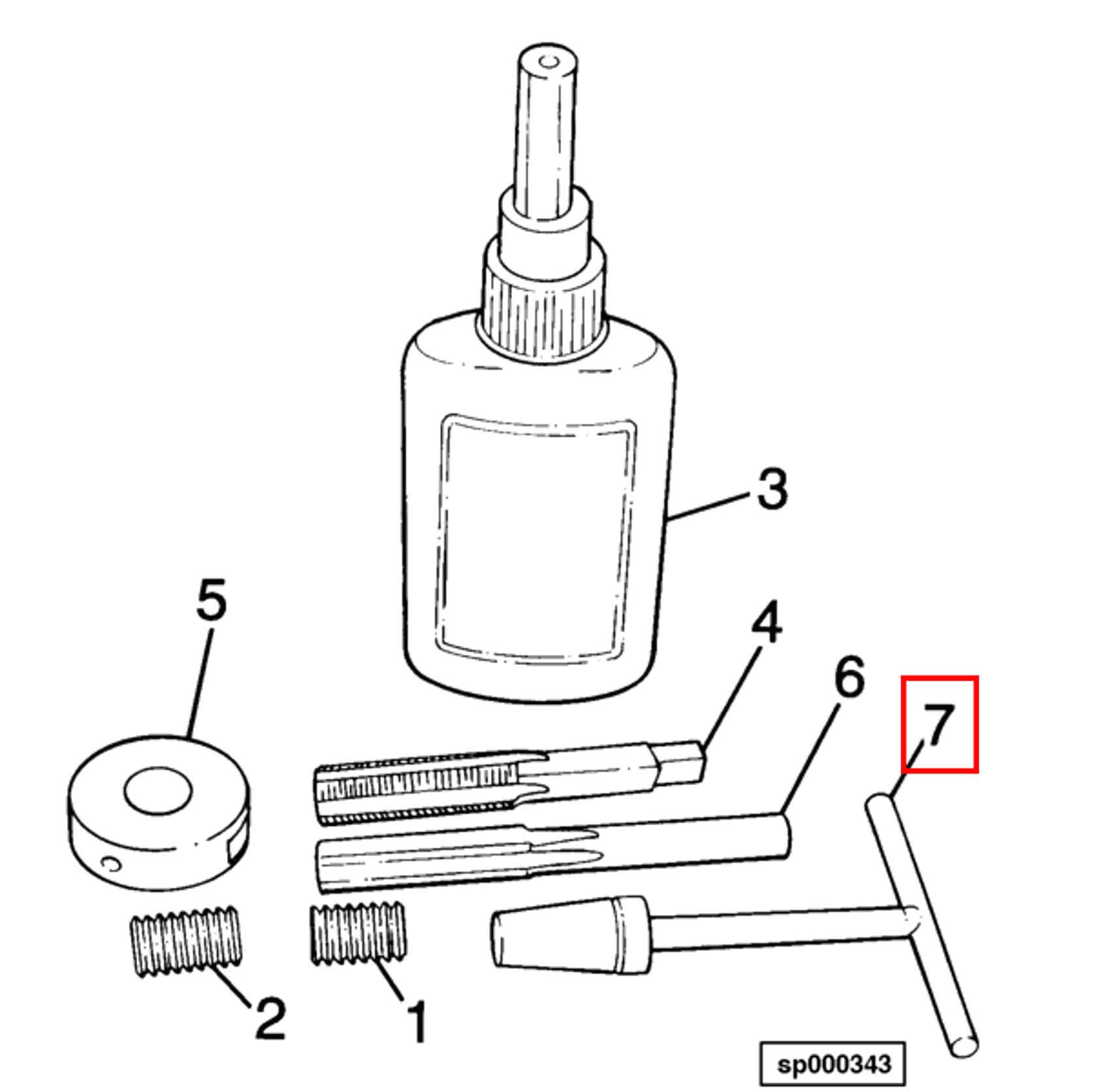 3

5

4

6

7

2

1

sp000343