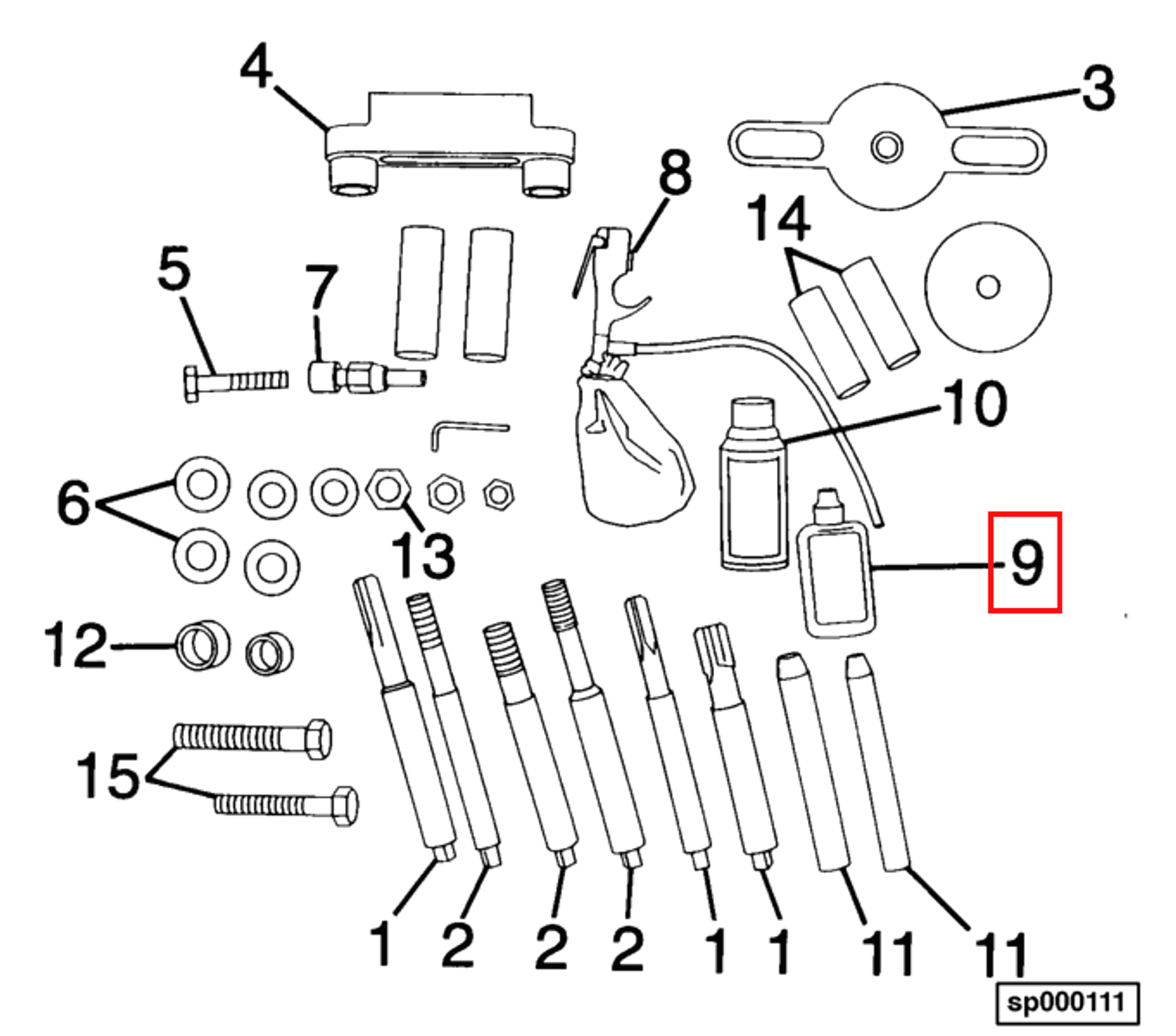 4
3
8
14
5
7
10
6
13
9
12
15
1
2
2
2
1
1
11
11
sp000111